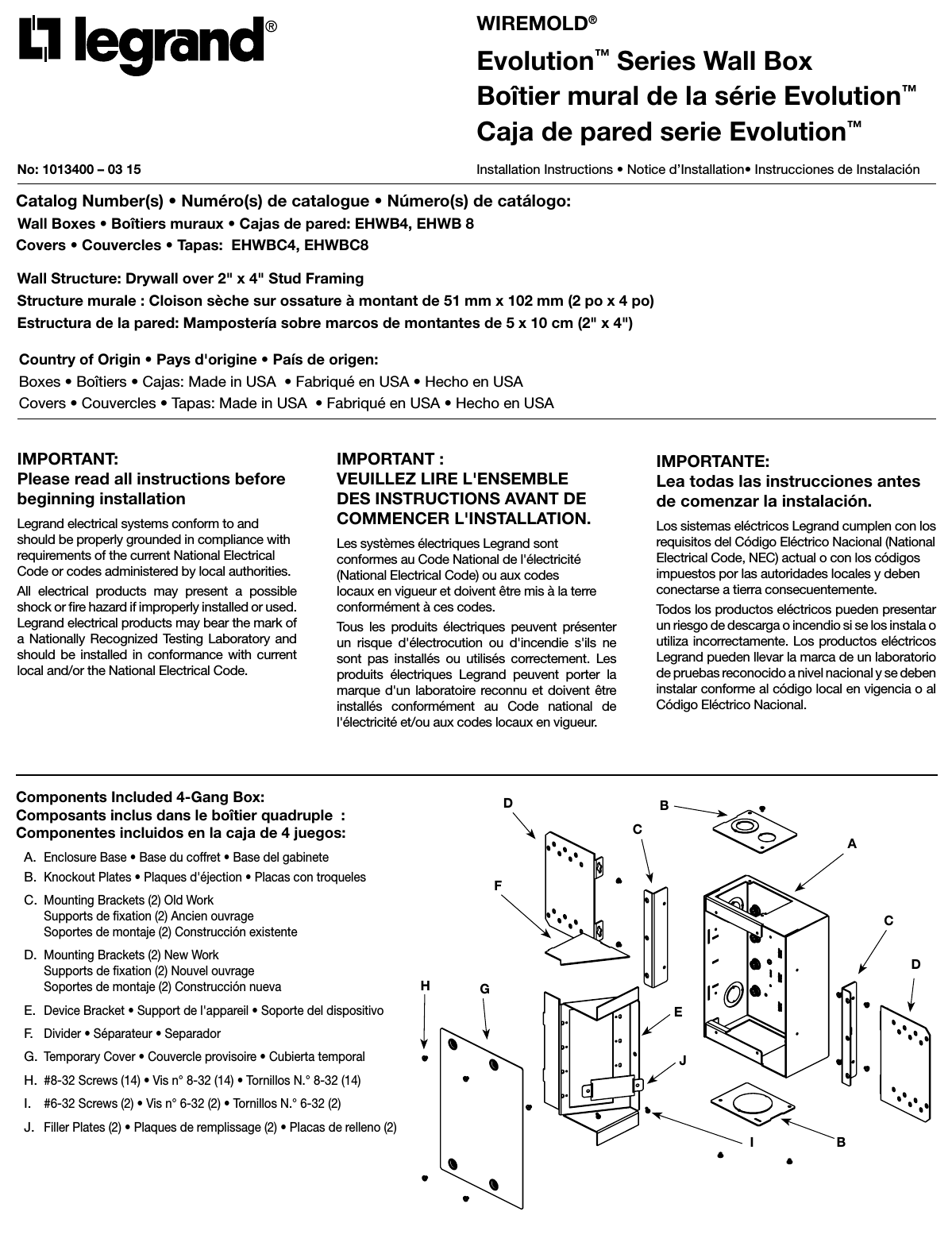 legrand®

WIREMOLD®

Evolution™ Series Wall Box
Boîtier mural de la série Evolution™
Caja de pared serie Evolution™

No: 1013400 – 03 15

Installation Instructions • Notice d'Installation• Instrucciones de Instalación

Catalog Number(s) • Numéro(s) de catalogue • Número(s) de catálogo:
Wall Boxes • Boîtiers muraux • Cajas de pared: EHWB4, EHWB 8
Covers • Couvercles • Tapas: EHWBC4, EHWBC8

Wall Structure: Drywall over 2" x 4" Stud Framing
Structure murale : Cloison sèche sur ossature à montant de 51 mm x 102 mm (2 po x 4 po)
Estructura de la pared: Mampostería sobre marcos de montantes de 5 x 10 cm (2" x 4")

Country of Origin • Pays d'origine • País de origen:
Boxes • Boîtiers • Cajas: Made in USA • Fabriqué en USA • Hecho en USA
Covers • Couvercles • Tapas: Made in USA • Fabriqué en USA • Hecho en USA

IMPORTANT:
Please read all instructions before beginning installation

Legrand electrical systems conform to and should be properly grounded in compliance with requirements of the current National Electrical Code or codes administered by local authorities.

All electrical products may present a possible shock or fire hazard if improperly installed or used. Legrand electrical products may bear the mark of a Nationally Recognized Testing Laboratory and should be installed in conformance with current local and/or the National Electrical Code.

IMPORTANT :
VEUILLEZ LIRE L'ENSEMBLE DES INSTRUCTIONS AVANT DE COMMENCER L'INSTALLATION.

Les systèmes électriques Legrand sont conformes au Code National de l'électricité (National Electrical Code) ou aux codes locaux en vigueur et doivent être mis à la terre conformément à ces codes.

Tous les produits électriques peuvent présenter un risque d'électrocution ou d'incendie s'ils ne sont pas installés ou utilisés correctement. Les produits électriques Legrand peuvent porter la marque d'un laboratoire reconnu et doivent être installés conformément au Code national de l'électricité et/ou aux codes locaux en vigueur.

IMPORTANTE:
Lea todas las instrucciones antes de comenzar la instalación.

Los sistemas eléctricos Legrand cumplen con los requisitos del Código Eléctrico Nacional (National Electrical Code, NEC) actual o con los códigos impuestos por las autoridades locales y deben conectarse a tierra consecuentemente.

Todos los productos eléctricos pueden presentar un riesgo de descarga o incendio si se los instala o utiliza incorrectamente. Los productos eléctricos Legrand pueden llevar la marca de un laboratorio de pruebas reconocido a nivel nacional y se deben instalar conforme al código local en vigencia o al Código Eléctrico Nacional.

Components Included 4-Gang Box:
Composants inclus dans le boîtier quadruple :
Componentes incluidos en la caja de 4 juegos:

A. Enclosure Base • Base du coffret • Base del gabinete
B. Knockout Plates • Plaques d'éjection • Placas con troqueles
C. Mounting Brackets (2) Old Work
Supports de fixation (2) Ancien ouvrage
Soportes de montaje (2) Construcción existente
D. Mounting Brackets (2) New Work
Supports de fixation (2) Nouvel ouvrage
Soportes de montaje (2) Construcción nueva
E. Device Bracket • Support de l'appareil • Soporte del dispositivo
F. Divider • Séparateur • Separador
G. Temporary Cover • Couvercle provisoire • Cubierta temporal
H. #8-32 Screws (14) • Vis n° 8-32 (14) • Tornillos N.° 8-32 (14)
I. #6-32 Screws (2) • Vis n° 6-32 (2) • Tornillos N.° 6-32 (2)
J. Filler Plates (2) • Plaques de remplissage (2) • Placas de relleno (2)

D B C A F C D H G E J I B