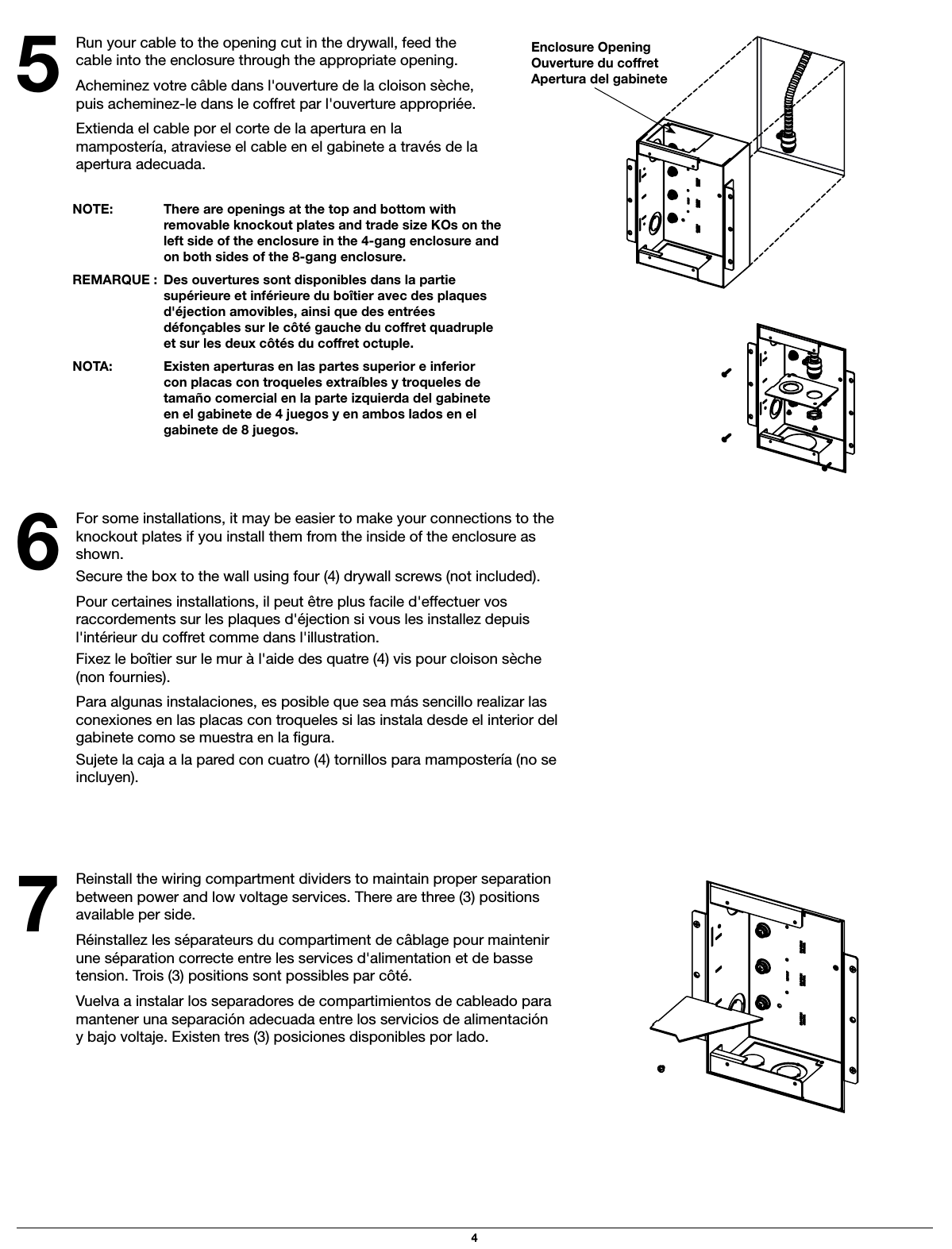 5

Run your cable to the opening cut in the drywall, feed the cable into the enclosure through the appropriate opening.

Acheminez votre câble dans l'ouverture de la cloison sèche, puis acheminez-le dans le coffret par l'ouverture appropriée.

Extienda el cable por el corte de la apertura en la mampostería, atraviese el cable en el gabinete a través de la apertura adecuada.

NOTE: There are openings at the top and bottom with removable knockout plates and trade size KOs on the left side of the enclosure in the 4-gang enclosure and on both sides of the 8-gang enclosure.

REMARQUE : Des ouvertures sont disponibles dans la partie supérieure et inférieure du boîtier avec des plaques d'éjection amovibles, ainsi que des entrées défonçables sur le côté gauche du coffret quadruple et sur les deux côtés du coffret octuple.

NOTA: Existen aperturas en las partes superior e inferior con placas con troqueles extraíbles y troqueles de tamaño comercial en la parte izquierda del gabinete en el gabinete de 4 juegos y en ambos lados en el gabinete de 8 juegos.

Enclosure Opening
Ouverture du coffret
Apertura del gabinete

6

For some installations, it may be easier to make your connections to the knockout plates if you install them from the inside of the enclosure as shown.

Secure the box to the wall using four (4) drywall screws (not included).

Pour certaines installations, il peut être plus facile d'effectuer vos raccordements sur les plaques d'éjection si vous les installez depuis l'intérieur du coffret comme dans l'illustration.

Fixez le boîtier sur le mur à l'aide des quatre (4) vis pour cloison sèche (non fournies).

Para algunas instalaciones, es posible que sea más sencillo realizar las conexiones en las placas con troqueles si las instala desde el interior del gabinete como se muestra en la figura.

Sujete la caja a la pared con cuatro (4) tornillos para mampostería (no se incluyen).

7

Reinstall the wiring compartment dividers to maintain proper separation between power and low voltage services. There are three (3) positions available per side.

Réinstallez les séparateurs du compartiment de câblage pour maintenir une séparation correcte entre les services d'alimentation et de basse tension. Trois (3) positions sont possibles par côté.

Vuelva a instalar los separadores de compartimientos de cableado para mantener una separación adecuada entre los servicios de alimentación y bajo voltaje. Existen tres (3) posiciones disponibles por lado.

4