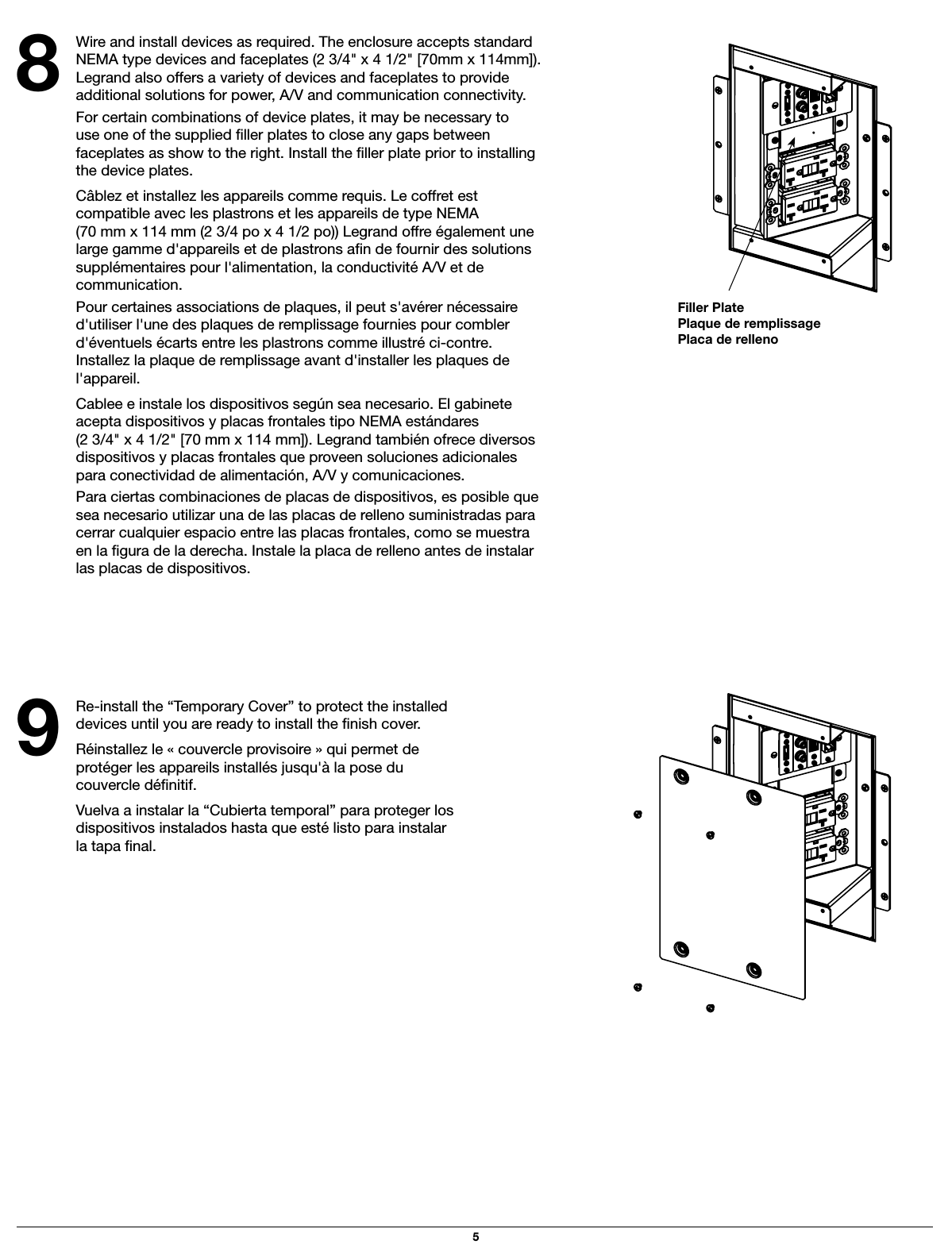 8

Wire and install devices as required. The enclosure accepts standard NEMA type devices and faceplates (2 3/4" x 4 1/2" [70mm x 114mm]). Legrand also offers a variety of devices and faceplates to provide additional solutions for power, A/V and communication connectivity.

For certain combinations of device plates, it may be necessary to use one of the supplied filler plates to close any gaps between faceplates as show to the right. Install the filler plate prior to installing the device plates.

Câblez et installez les appareils comme requis. Le coffret est compatible avec les plastrons et les appareils de type NEMA (70 mm x 114 mm (2 3/4 po x 4 1/2 po)) Legrand offre également une large gamme d'appareils et de plastrons afin de fournir des solutions supplémentaires pour l'alimentation, la conductivité A/V et de communication.

Pour certaines associations de plaques, il peut s'avérer nécessaire d'utiliser l'une des plaques de remplissage fournies pour combler d'éventuels écarts entre les plastrons comme illustré ci-contre. Installez la plaque de remplissage avant d'installer les plaques de l'appareil.

Cablee e instale los dispositivos según sea necesario. El gabinete acepta dispositivos y placas frontales tipo NEMA estándares (2 3/4" x 4 1/2" [70 mm x 114 mm]). Legrand también ofrece diversos dispositivos y placas frontales que proveen soluciones adicionales para conectividad de alimentación, A/V y comunicaciones.

Para ciertas combinaciones de placas de dispositivos, es posible que sea necesario utilizar una de las placas de relleno suministradas para cerrar cualquier espacio entre las placas frontales, como se muestra en la figura de la derecha. Instale la placa de relleno antes de instalar las placas de dispositivos.

Filler Plate
Plaque de remplissage
Placa de relleno

9

Re-install the “Temporary Cover” to protect the installed devices until you are ready to install the finish cover.

Réinstallez le « couvercle provisoire » qui permet de protéger les appareils installés jusqu'à la pose du couvercle définitif.

Vuelva a instalar la “Cubierta temporal” para proteger los dispositivos instalados hasta que esté listo para instalar la tapa final.

5