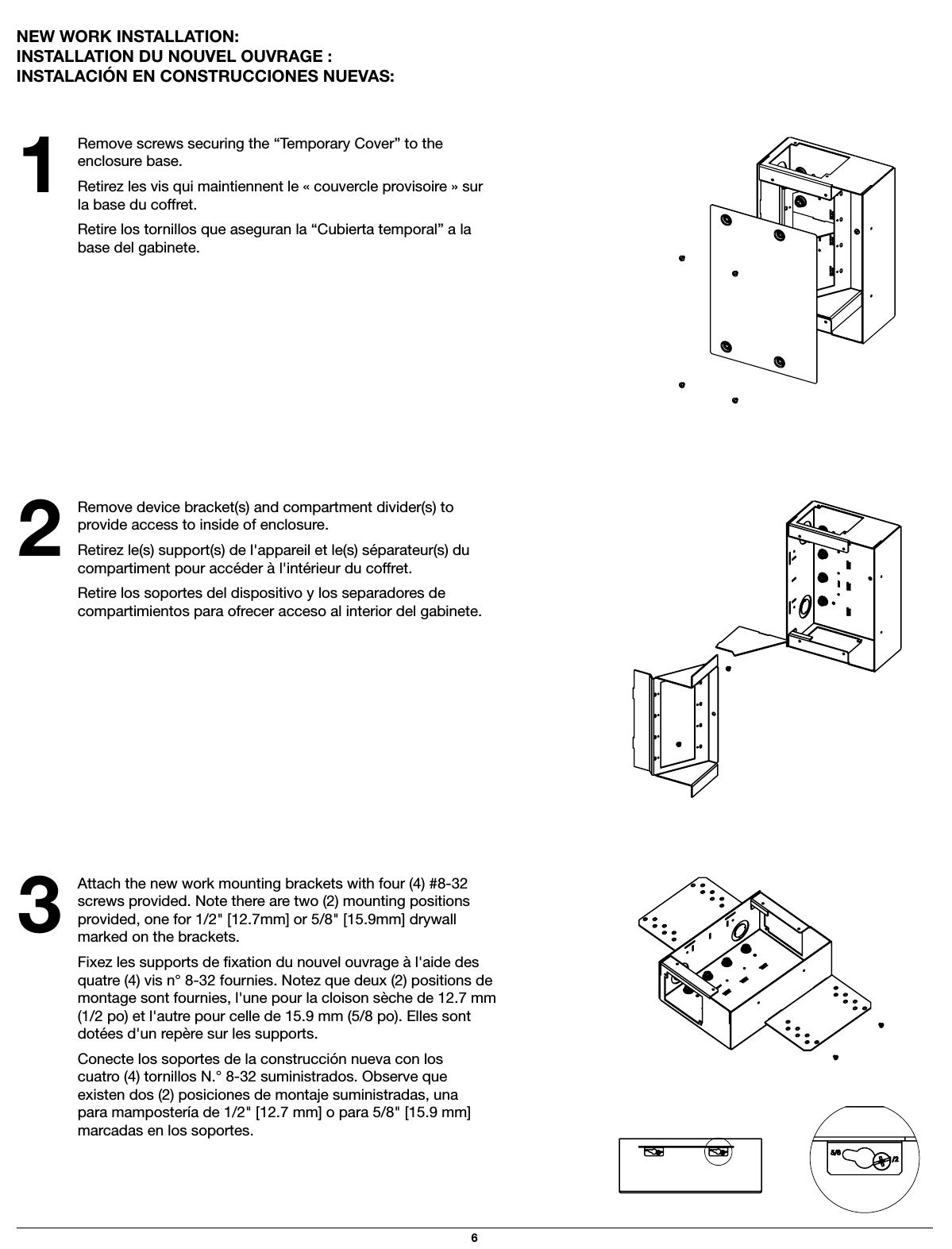 NEW WORK INSTALLATION:
INSTALLATION DU NOUVEL OUVRAGE :
INSTALACIÓN EN CONSTRUCCIONES NUEVAS:

1

Remove screws securing the “Temporary Cover” to the enclosure base.

Retirez les vis qui maintiennent le « couvercle provisoire » sur la base du coffret.

Retire los tornillos que aseguran la “Cubierta temporal” a la base del gabinete.

2

Remove device bracket(s) and compartment divider(s) to provide access to inside of enclosure.

Retirez le(s) support(s) de l'appareil et le(s) séparateur(s) du compartiment pour accéder à l'intérieur du coffret.

Retire los soportes del dispositivo y los separadores de compartimientos para ofrecer acceso al interior del gabinete.

3

Attach the new work mounting brackets with four (4) #8-32 screws provided. Note there are two (2) mounting positions provided, one for 1/2" [12.7mm] or 5/8" [15.9mm] drywall marked on the brackets.

Fixez les supports de fixation du nouvel ouvrage à l'aide des quatre (4) vis n° 8-32 fournies. Notez que deux (2) positions de montage sont fournies, l'une pour la cloison sèche de 12.7 mm (1/2 po) et l'autre pour celle de 15.9 mm (5/8 po). Elles sont dotées d'un repère sur les supports.

Conecte los soportes de la construcción nueva con los cuatro (4) tornillos N.° 8-32 suministrados. Observe que existen dos (2) posiciones de montaje suministradas, una para mampostería de 1/2" [12.7 mm] o para 5/8" [15.9 mm] marcadas en los soportes.

5/8 1/2

6