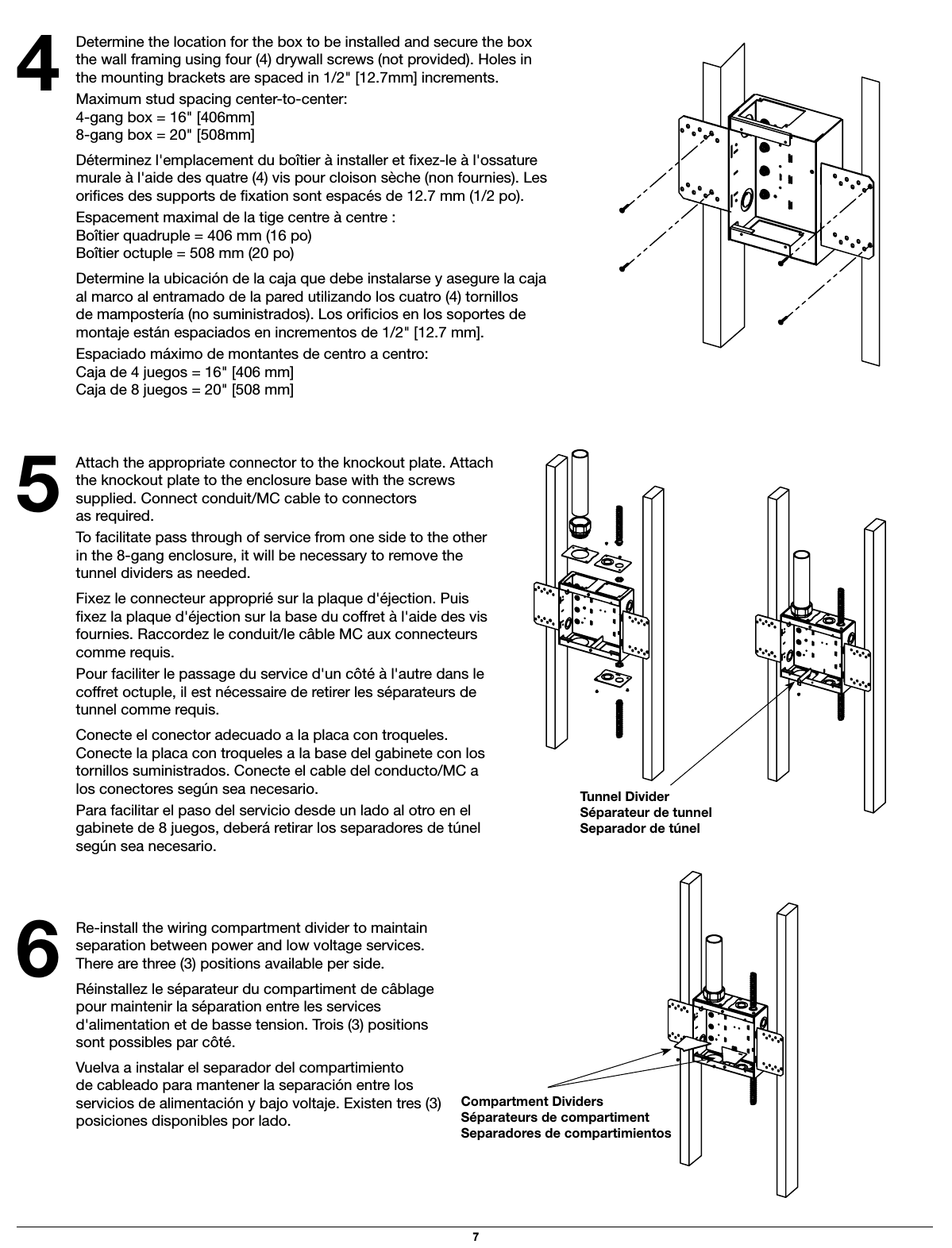 4

Determine the location for the box to be installed and secure the box the wall framing using four (4) drywall screws (not provided). Holes in the mounting brackets are spaced in 1/2" [12.7mm] increments.

Maximum stud spacing center-to-center:
4-gang box = 16" [406mm]
8-gang box = 20" [508mm]

Déterminez l'emplacement du boîtier à installer et fixez-le à l'ossature murale à l'aide des quatre (4) vis pour cloison sèche (non fournies). Les orifices des supports de fixation sont espacés de 12.7 mm (1/2 po).

Espacement maximal de la tige centre à centre :
Boîtier quadruple = 406 mm (16 po)
Boîtier octuple = 508 mm (20 po)

Determine la ubicación de la caja que debe instalarse y asegure la caja al marco al entramado de la pared utilizando los cuatro (4) tornillos de mampostería (no suministrados). Los orificios en los soportes de montaje están espaciados en incrementos de 1/2" [12.7 mm].

Espaciado máximo de montantes de centro a centro:
Caja de 4 juegos = 16" [406 mm]
Caja de 8 juegos = 20" [508 mm]

5

Attach the appropriate connector to the knockout plate. Attach the knockout plate to the enclosure base with the screws supplied. Connect conduit/MC cable to connectors as required.

To facilitate pass through of service from one side to the other in the 8-gang enclosure, it will be necessary to remove the tunnel dividers as needed.

Fixez le connecteur approprié sur la plaque d'éjection. Puis fixez la plaque d'éjection sur la base du coffret à l'aide des vis fournies. Raccordez le conduit/le câble MC aux connecteurs comme requis.

Pour faciliter le passage du service d'un côté à l'autre dans le coffret octuple, il est nécessaire de retirer les séparateurs de tunnel comme requis.

Conecte el conector adecuado a la placa con troqueles. Conecte la placa con troqueles a la base del gabinete con los tornillos suministrados. Conecte el cable del conducto/MC a los conectores según sea necesario.

Para facilitar el paso del servicio desde un lado al otro en el gabinete de 8 juegos, deberá retirar los separadores de túnel según sea necesario.

Tunnel Divider
Séparateur de tunnel
Separador de túnel

6

Re-install the wiring compartment divider to maintain separation between power and low voltage services. There are three (3) positions available per side.

Réinstallez le séparateur du compartiment de câblage pour maintenir la séparation entre les services d'alimentation et de basse tension. Trois (3) positions sont possibles par côté.

Vuelva a instalar el separador del compartimiento de cableado para mantener la separación entre los servicios de alimentación y bajo voltaje. Existen tres (3) posiciones disponibles por lado.

Compartment Dividers
Séparateurs de compartiment
Separadores de compartimientos

7