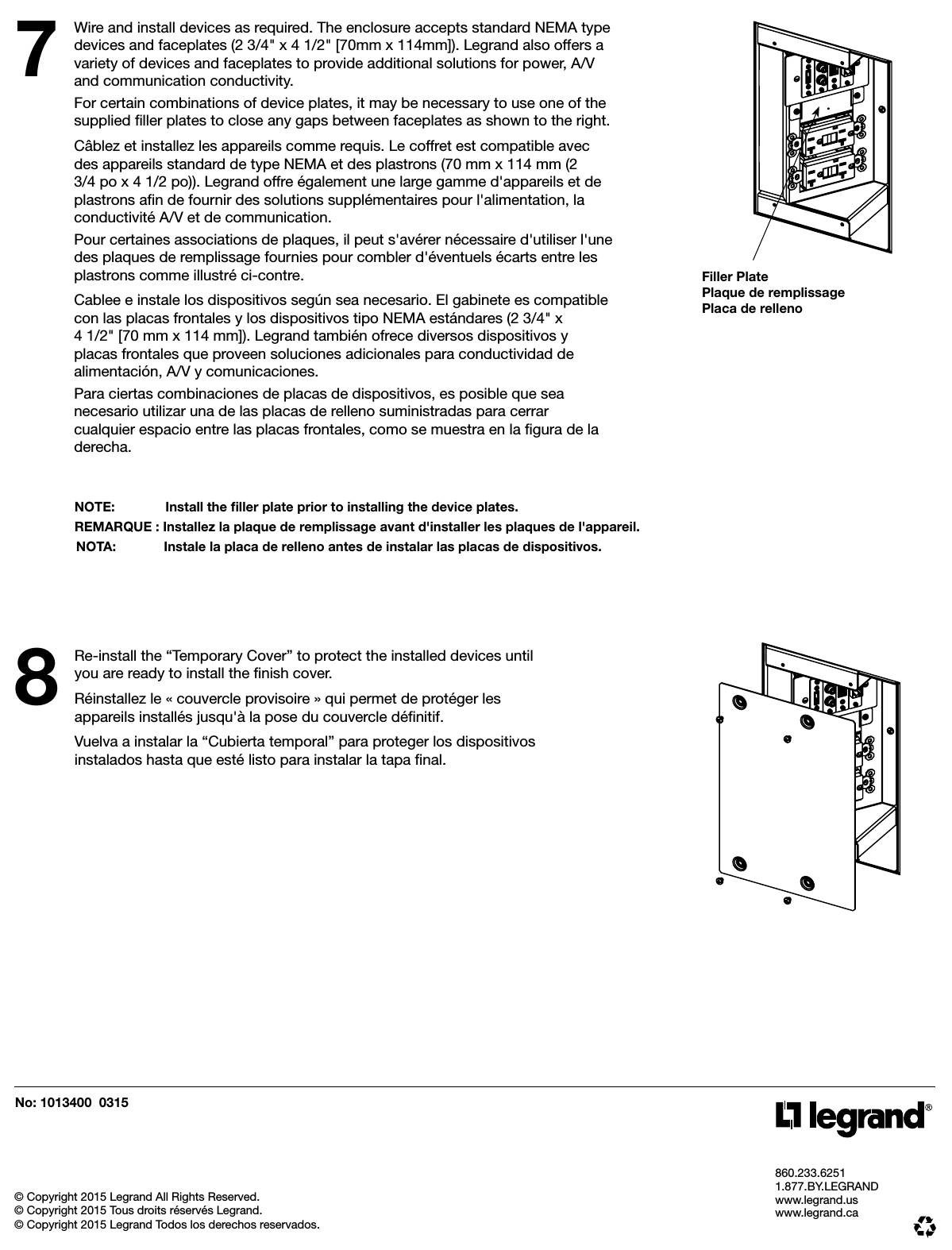 7

Wire and install devices as required. The enclosure accepts standard NEMA type devices and faceplates (2 3/4" x 4 1/2" [70mm x 114mm]). Legrand also offers a variety of devices and faceplates to provide additional solutions for power, A/V and communication conductivity.

For certain combinations of device plates, it may be necessary to use one of the supplied filler plates to close any gaps between faceplates as shown to the right.

Câblez et installez les appareils comme requis. Le coffret est compatible avec des appareils standard de type NEMA et des plastrons (70 mm x 114 mm (2 3/4 po x 4 1/2 po)). Legrand offre également une large gamme d'appareils et de plastrons afin de fournir des solutions supplémentaires pour l'alimentation, la conductivité A/V et de communication.

Pour certaines associations de plaques, il peut s'avérer nécessaire d'utiliser l'une des plaques de remplissage fournies pour combler d'éventuels écarts entre les plastrons comme illustré ci-contre.

Cablee e instale los dispositivos según sea necesario. El gabinete es compatible con las placas frontales y los dispositivos tipo NEMA estándares (2 3/4" x 4 1/2" [70 mm x 114 mm]). Legrand también ofrece diversos dispositivos y placas frontales que proveen soluciones adicionales para conductividad de alimentación, A/V y comunicaciones.

Para ciertas combinaciones de placas de dispositivos, es posible que sea necesario utilizar una de las placas de relleno suministradas para cerrar cualquier espacio entre las placas frontales, como se muestra en la figura de la derecha.

Filler Plate
Plaque de remplissage
Placa de relleno

NOTE: Install the filler plate prior to installing the device plates.
REMARQUE : Installez la plaque de remplissage avant d'installer les plaques de l'appareil.
NOTA: Instale la placa de relleno antes de instalar las placas de dispositivos.

8

Re-install the “Temporary Cover” to protect the installed devices until you are ready to install the finish cover.

Réinstallez le « couvercle provisoire » qui permet de protéger les appareils installés jusqu'à la pose du couvercle définitif.

Vuelva a instalar la “Cubierta temporal” para proteger los dispositivos instalados hasta que esté listo para instalar la tapa final.

No: 1013400 0315

legrand®

860.233.6251
1.877.BY.LEGRAND
www.legrand.us
www.legrand.ca

© Copyright 2015 Legrand All Rights Reserved.
© Copyright 2015 Tous droits réservés Legrand.
© Copyright 2015 Legrand Todos los derechos reservados.