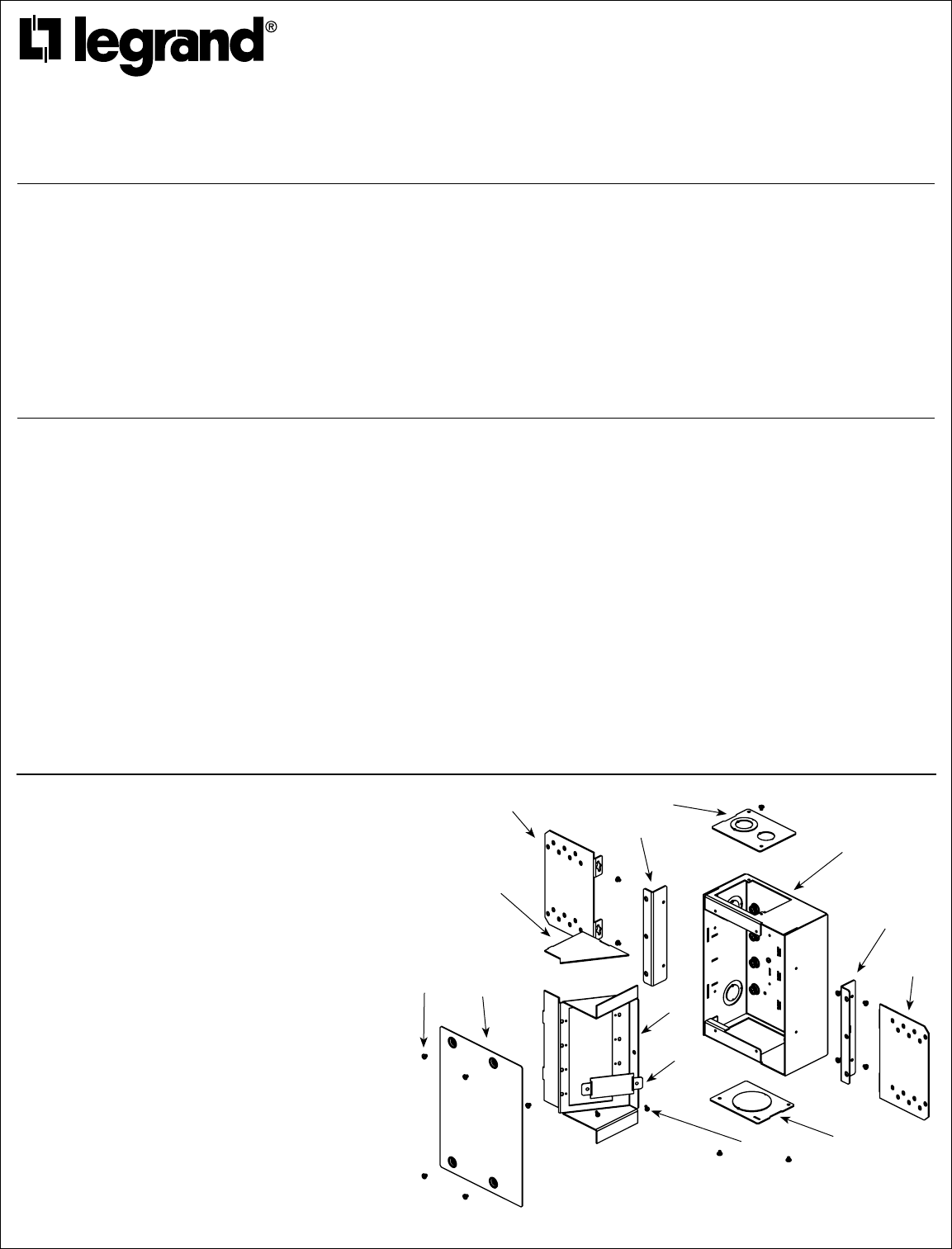 legrand®