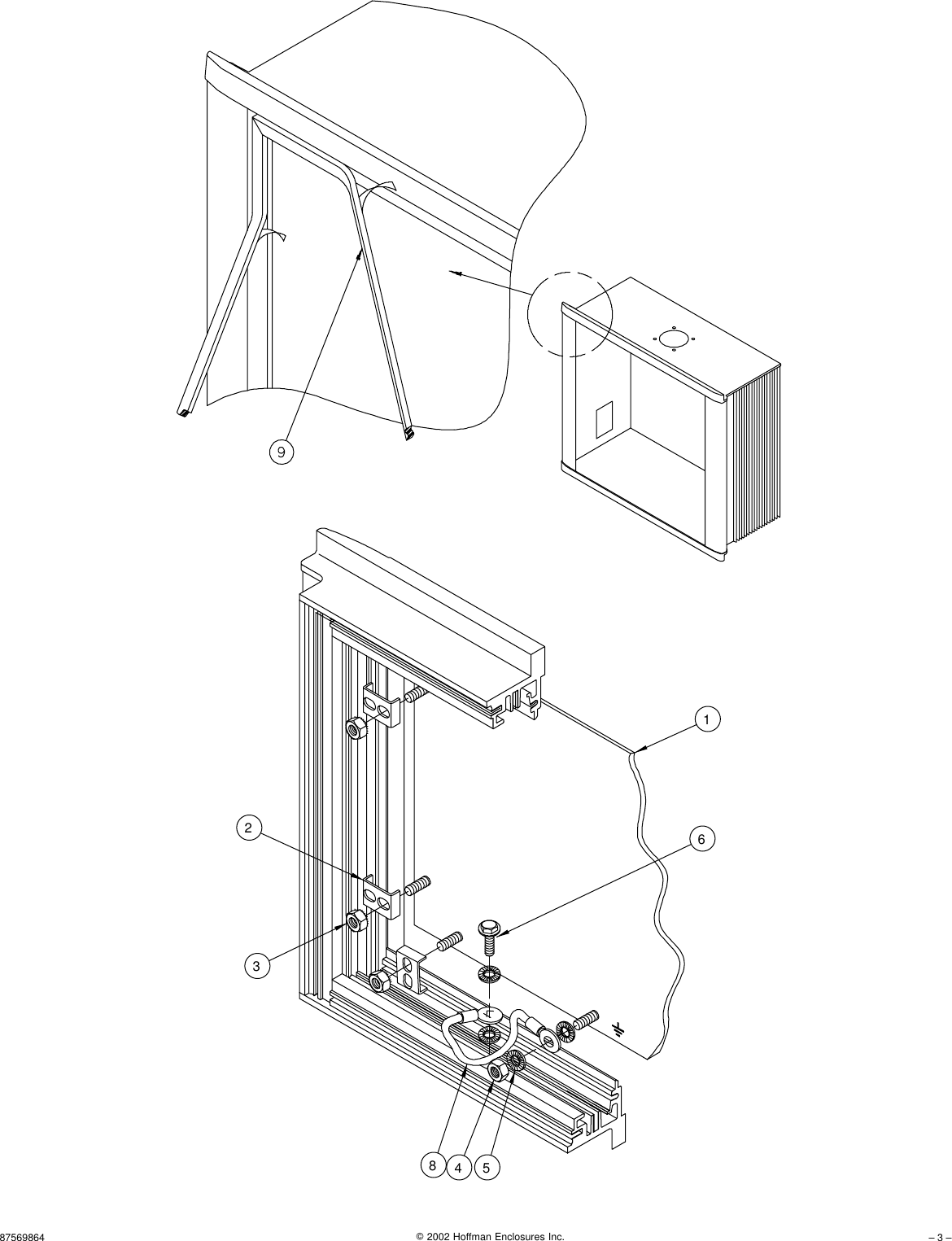 9

1

2

6

3

8 4 5

87569864 © 2002 Hoffman Enclosures Inc. – 3 –