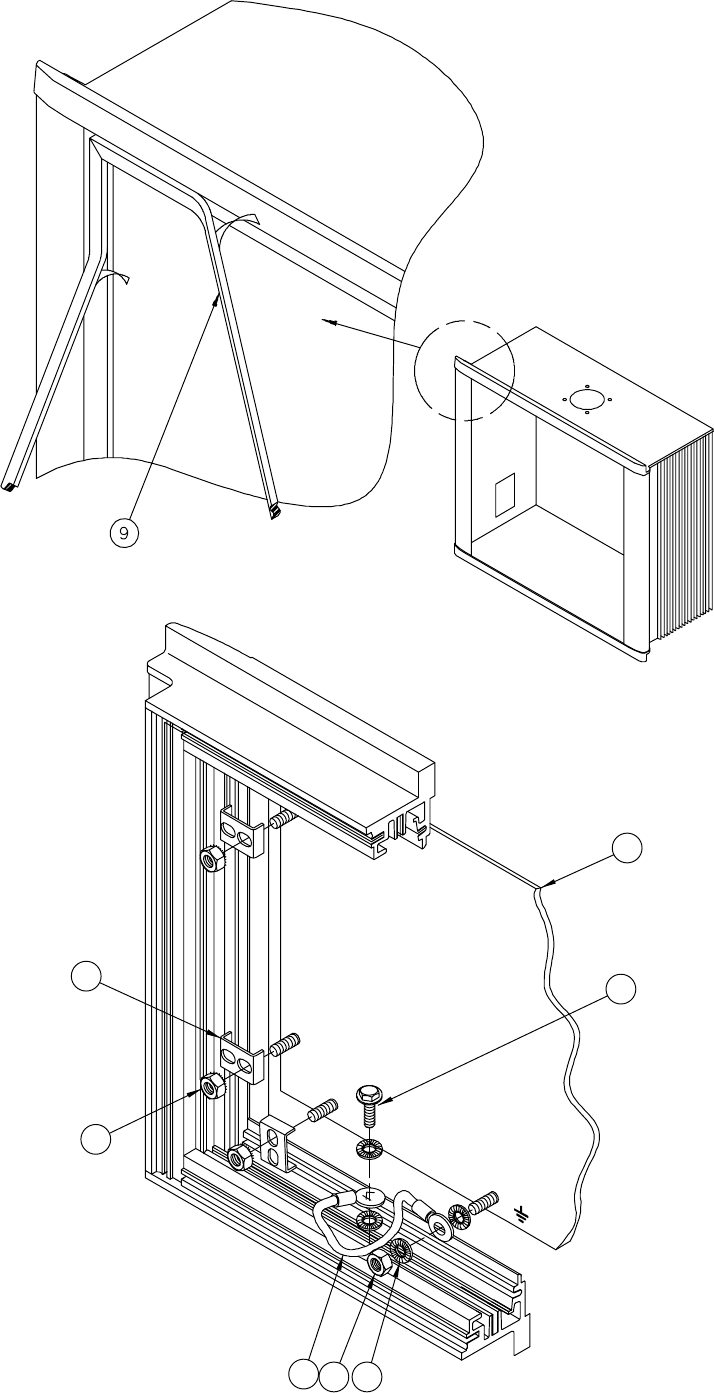 9