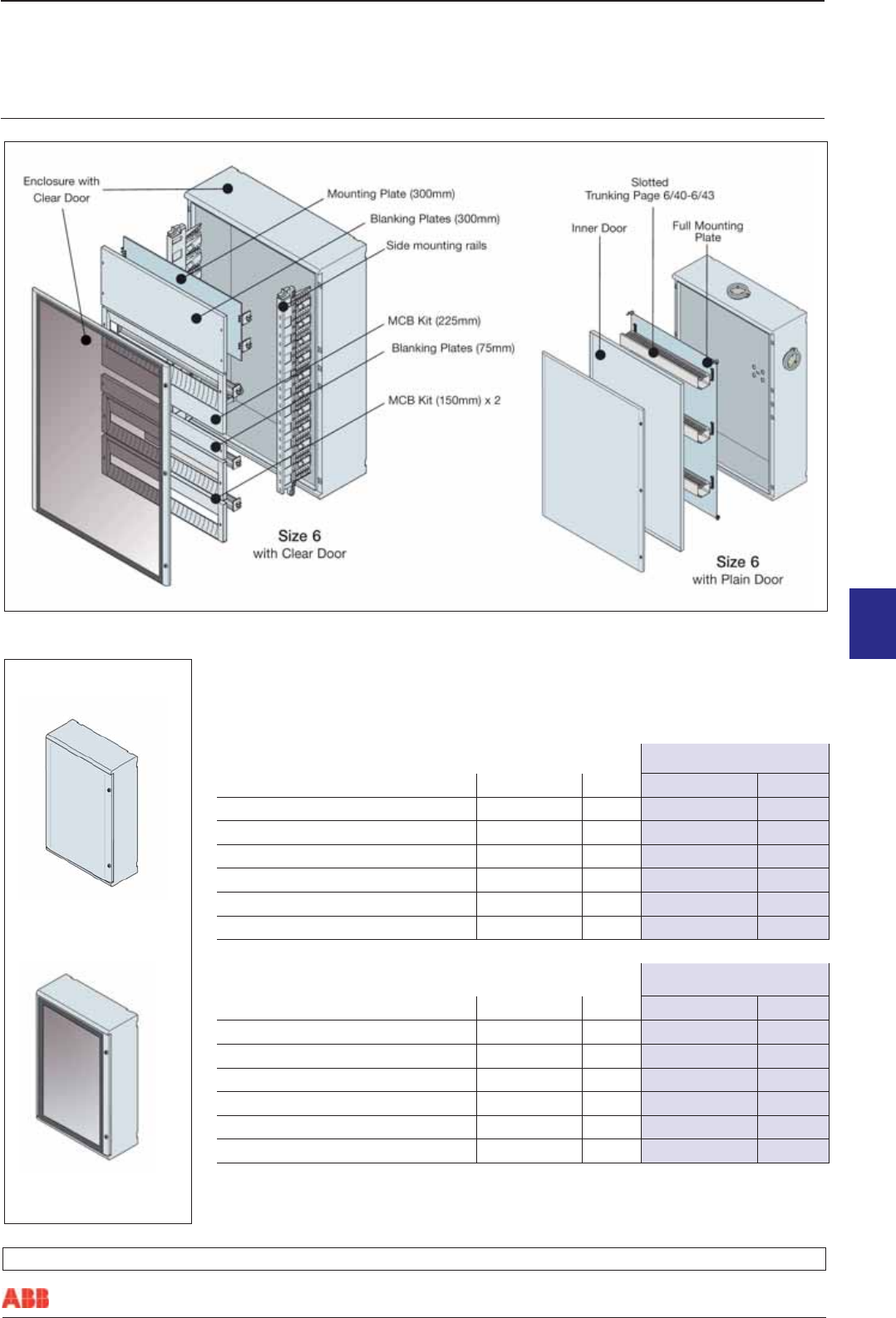 Enclosure with Clear Door

Mounting Plate (300mm)

Blanking Plates (300mm)

Side mounting rails

MCB Kit (225mm)

Blanking Plates (75mm)

MCB Kit (150mm) x 2

Size 6
with Clear Door

Slotted
Trunking Page 6/40-6/43

Inner Door

Full Mounting Plate

Size 6
with Plain Door

ABB