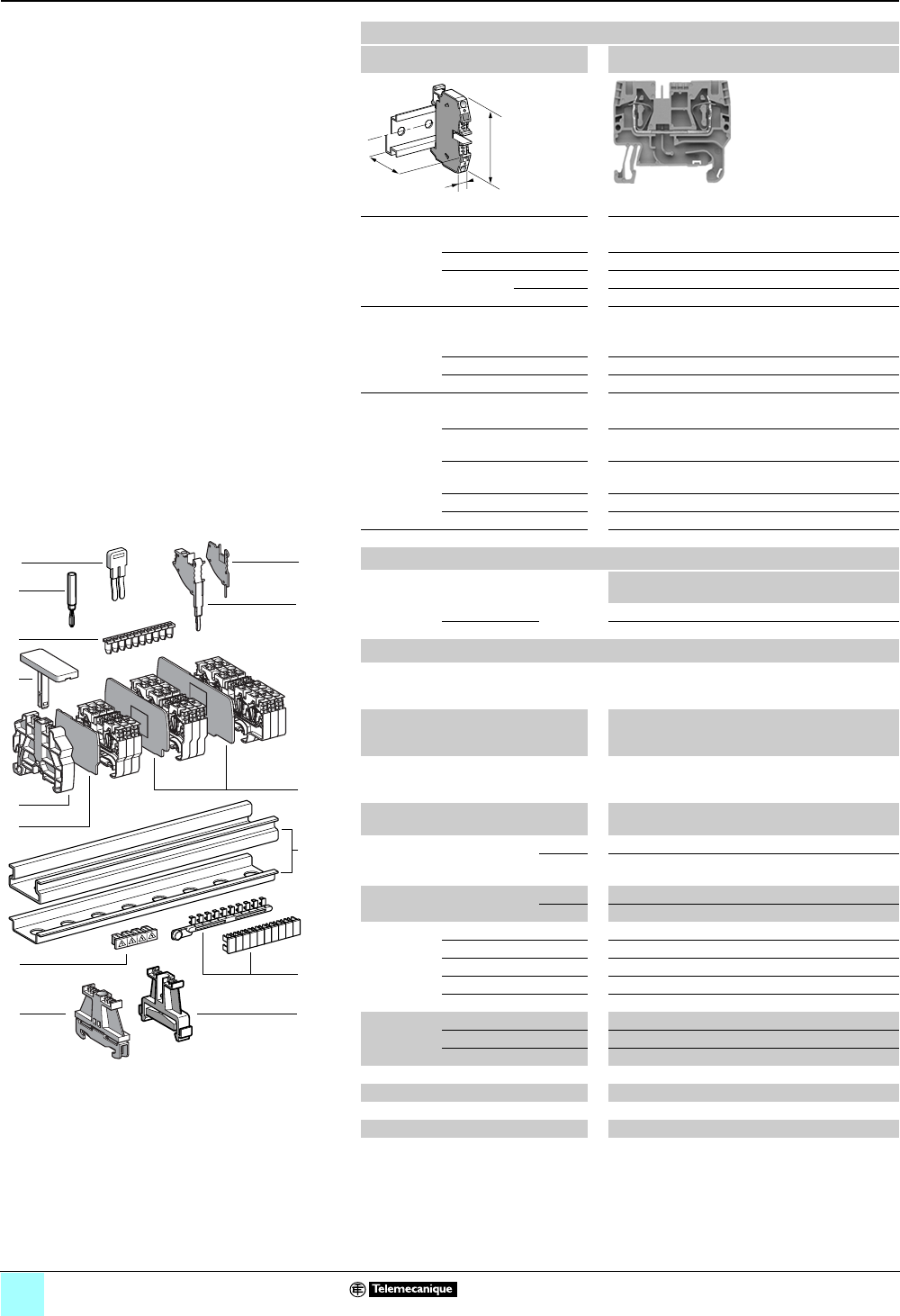 Telemecanique