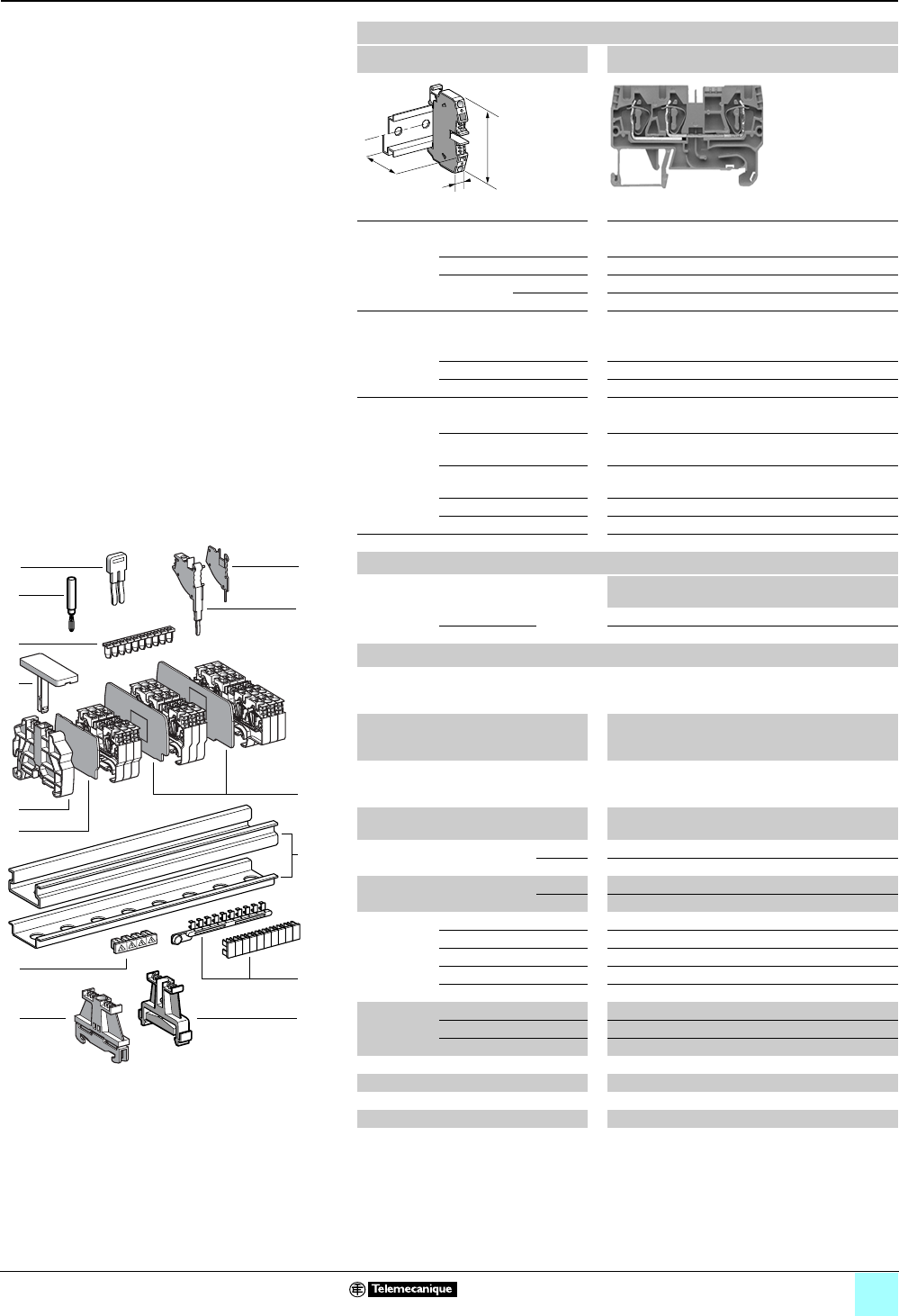 Telemecanique