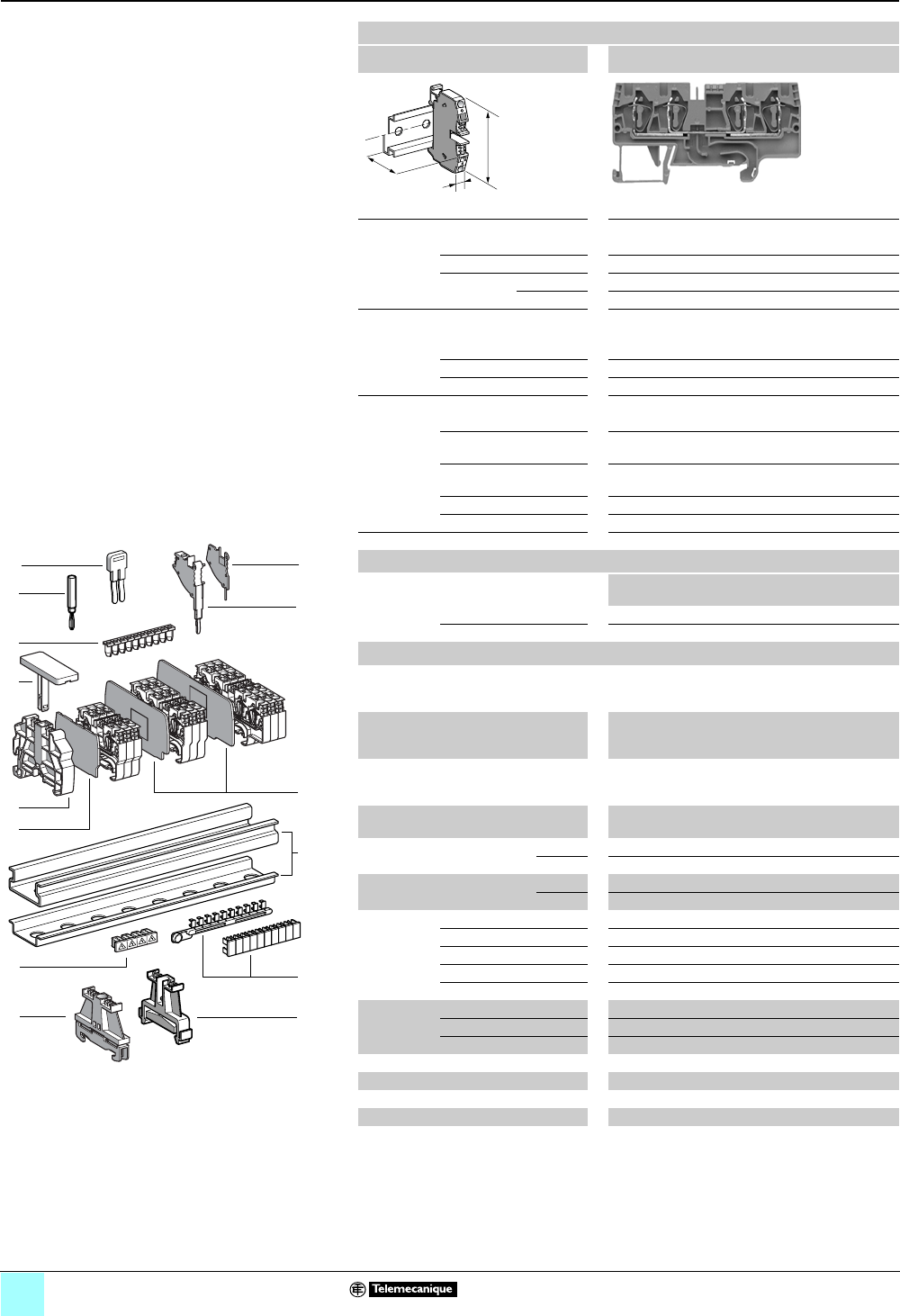 Telemecanique