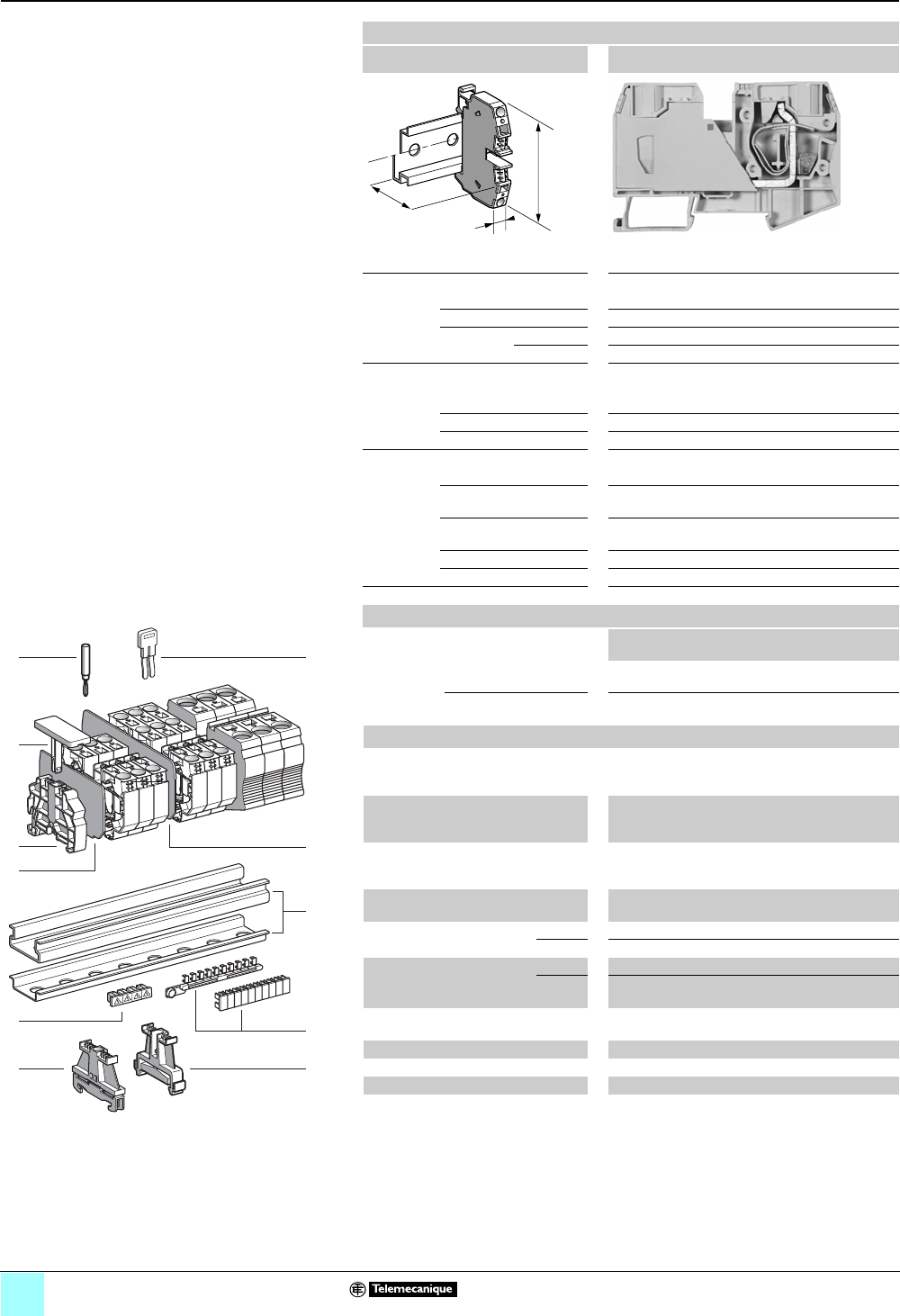 Telemecanique