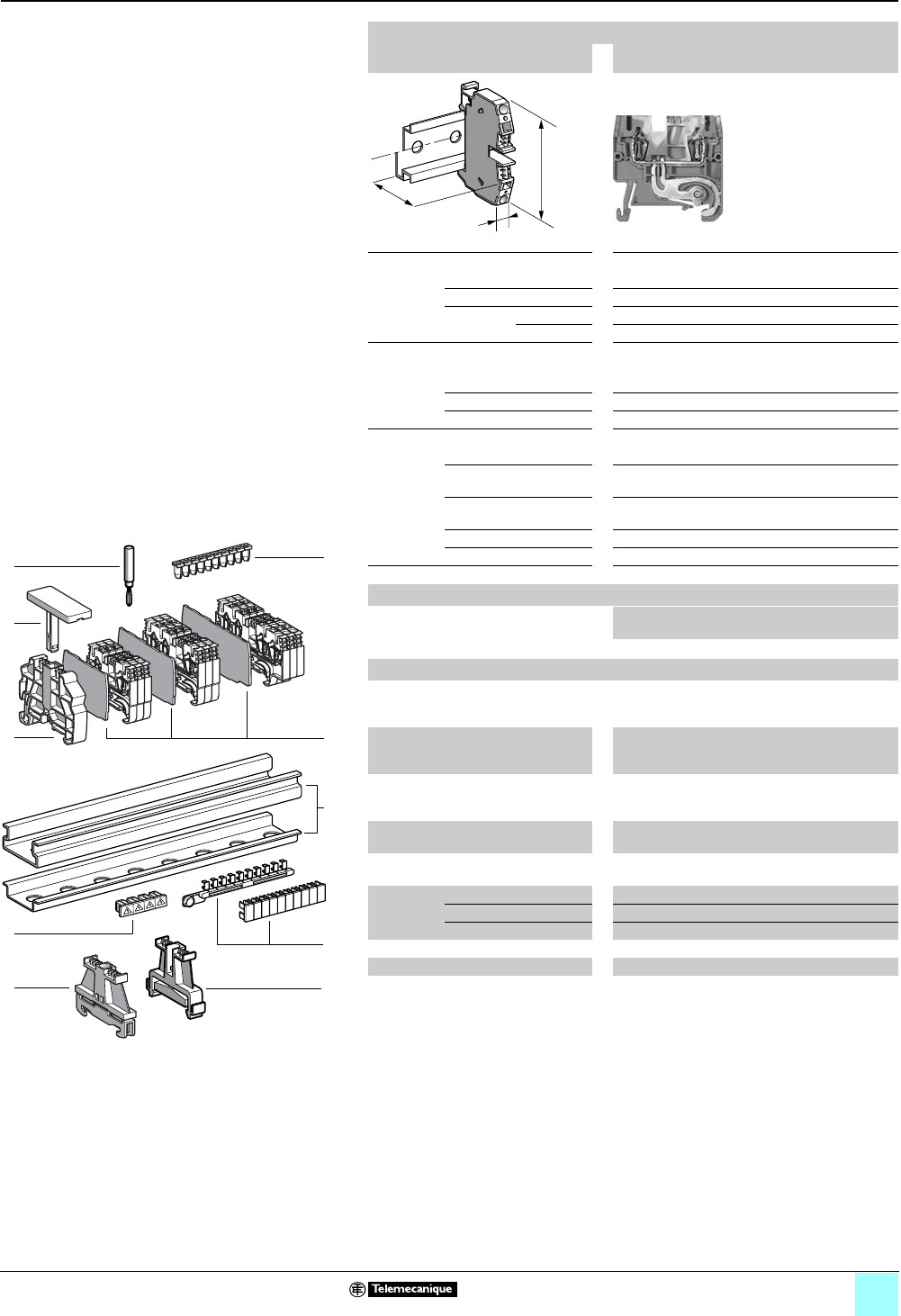 Telemecanique