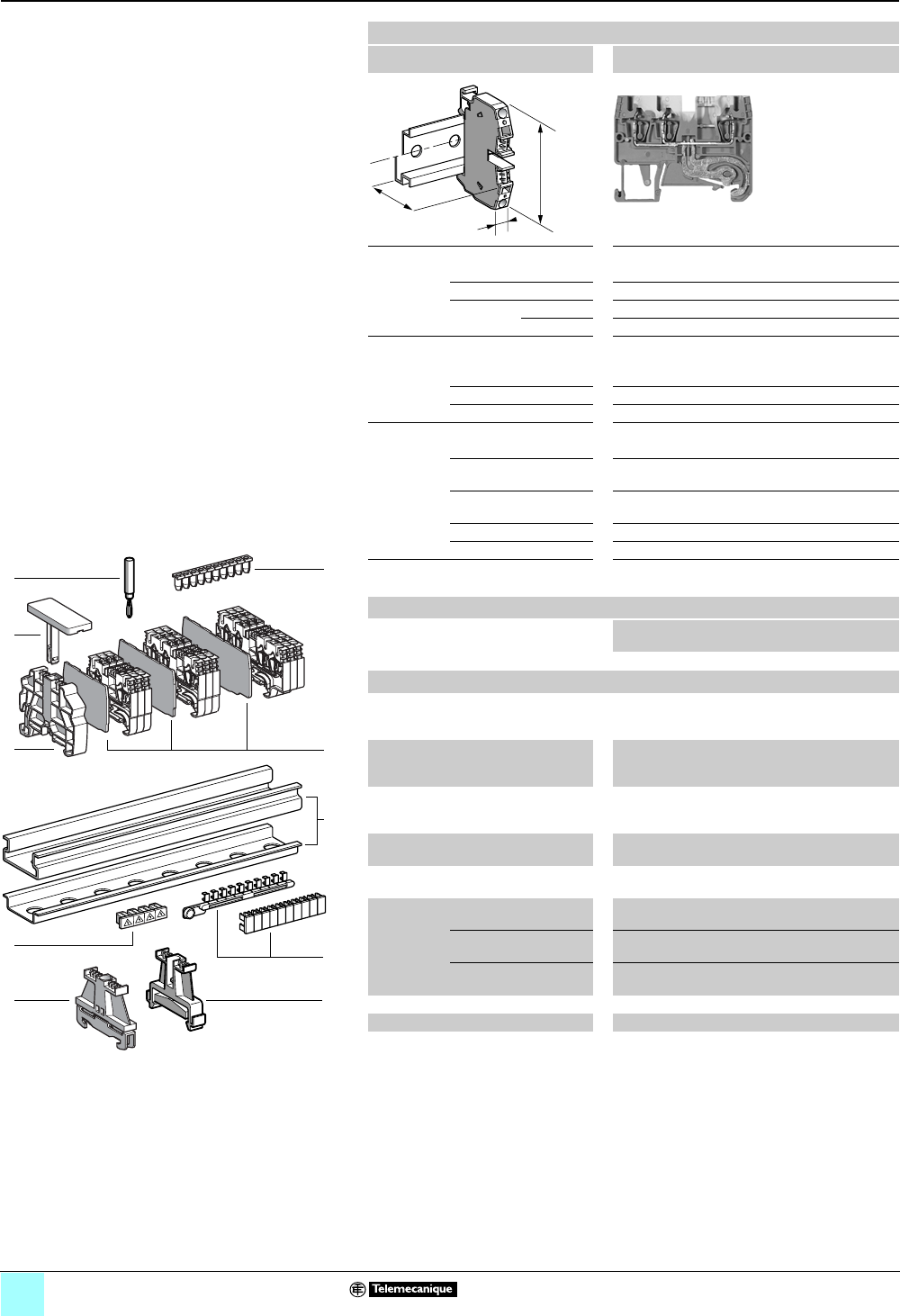 Telemecanique