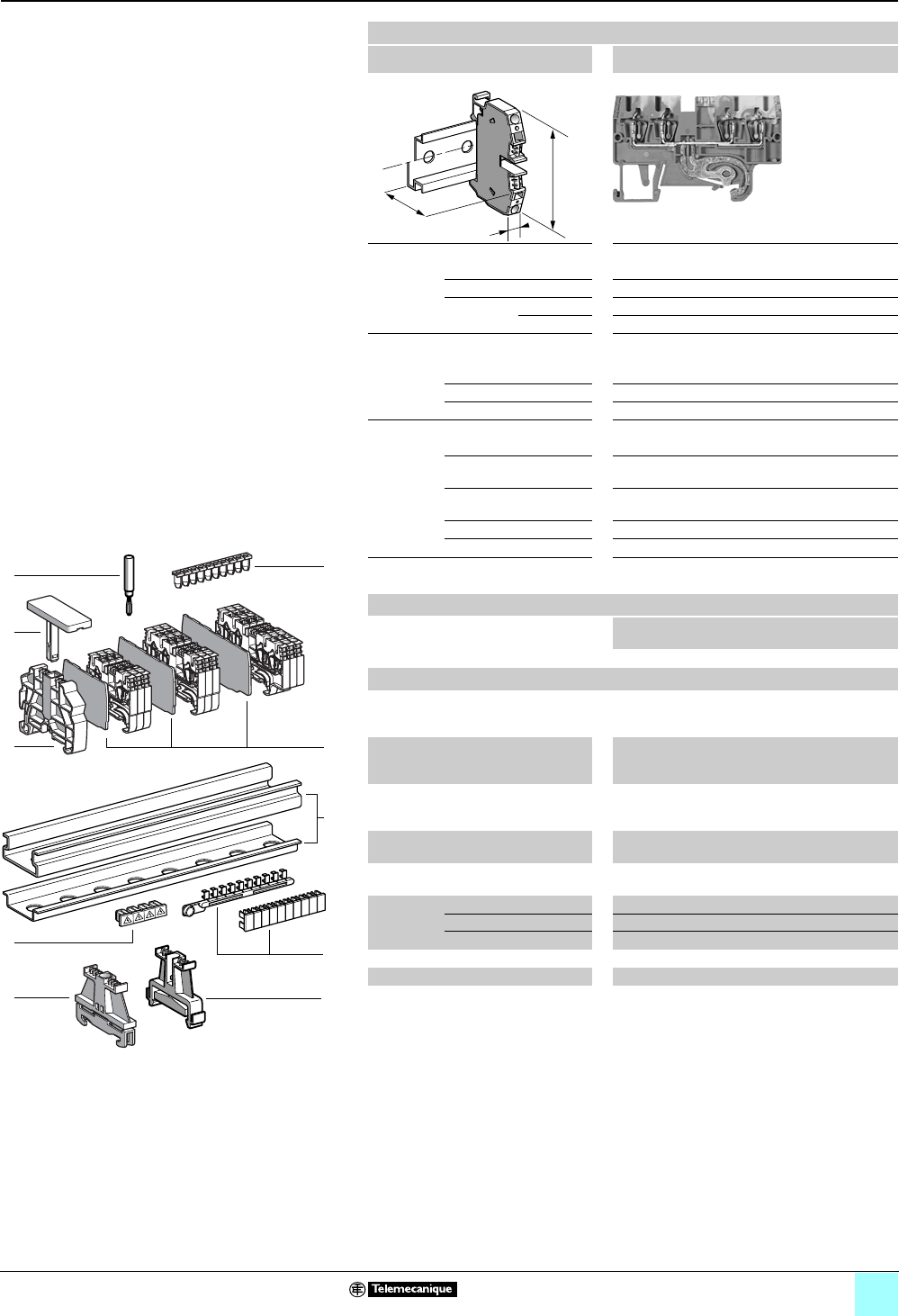 Telemecanique