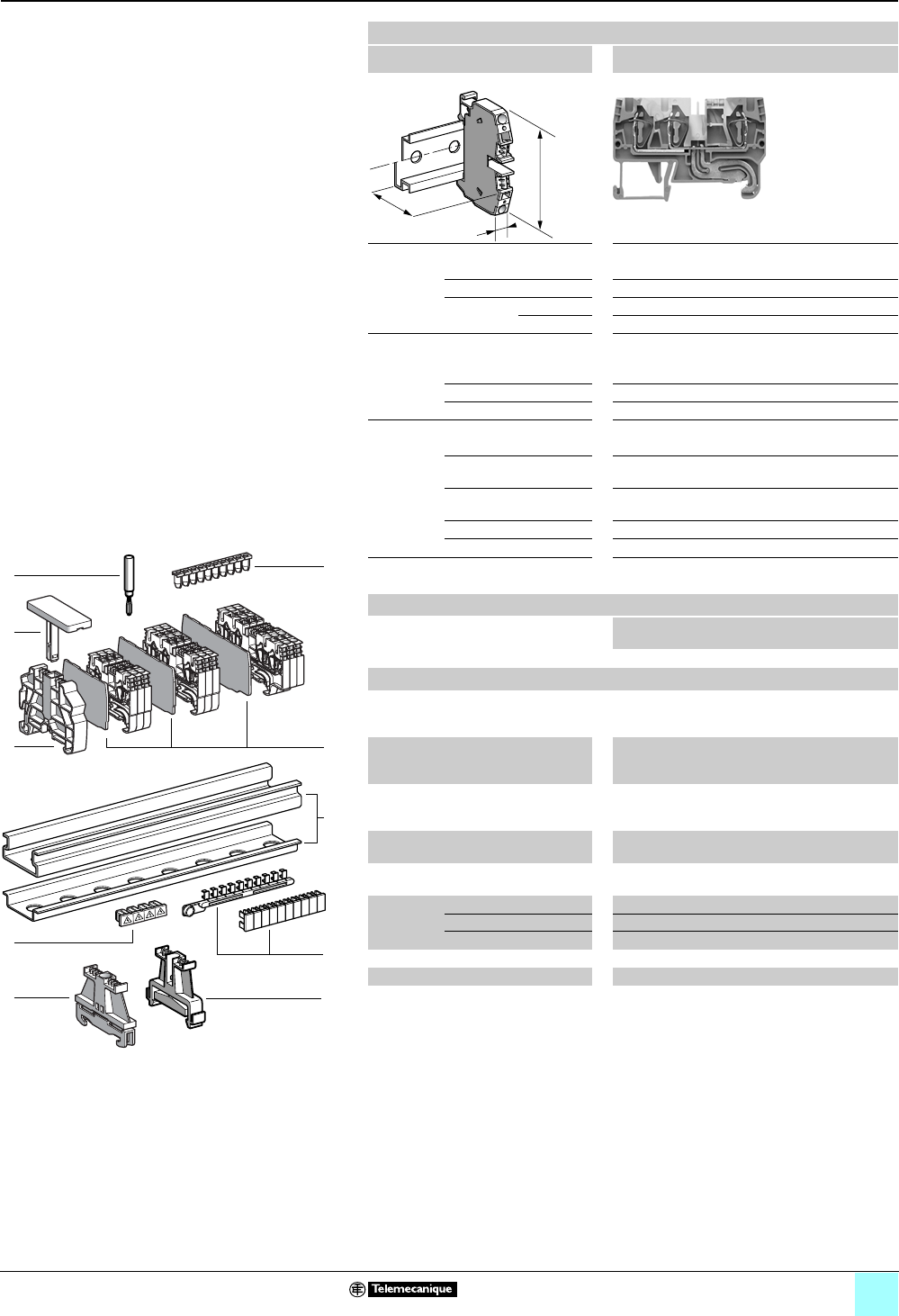 Telemecanique