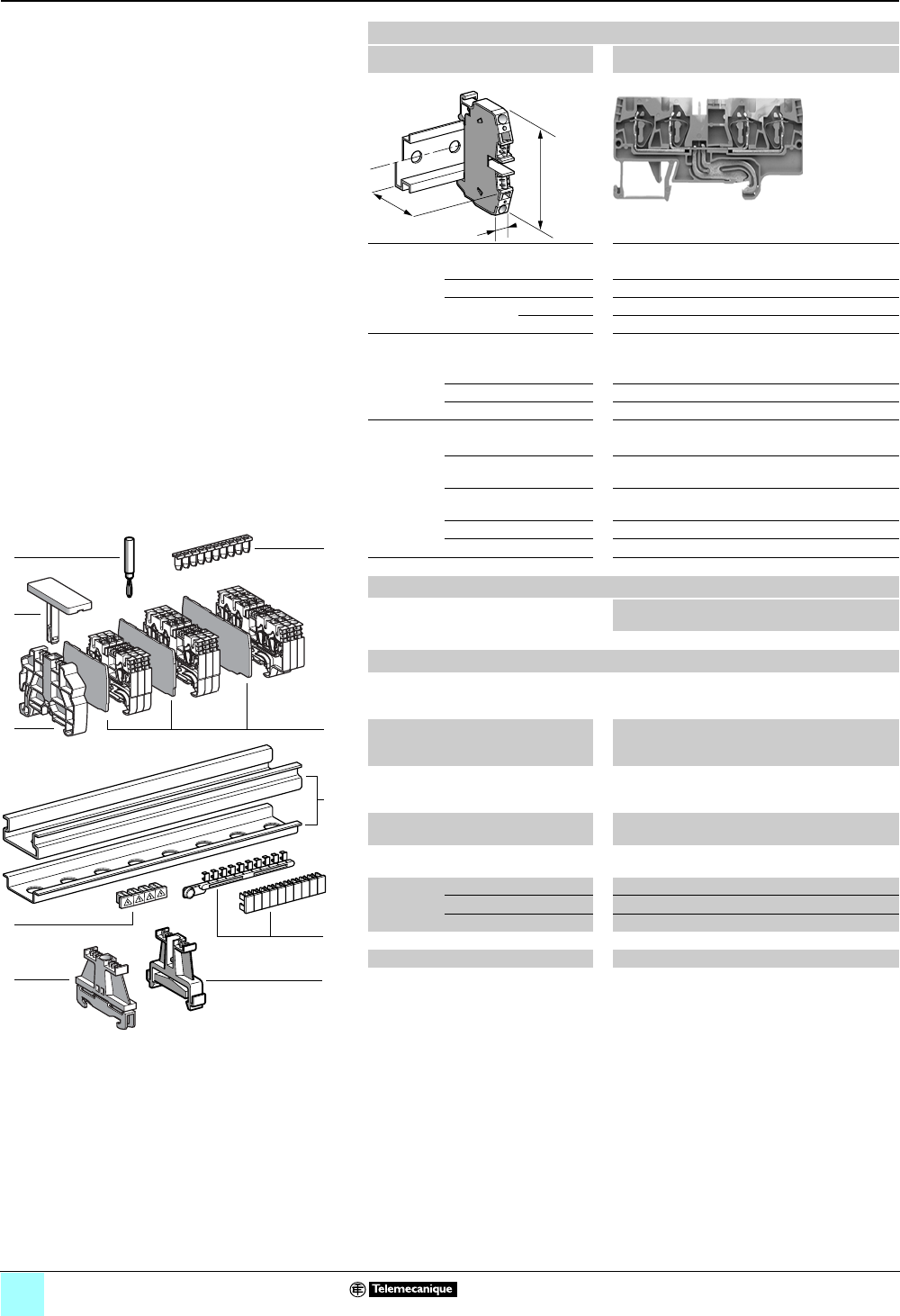 Telemecanique