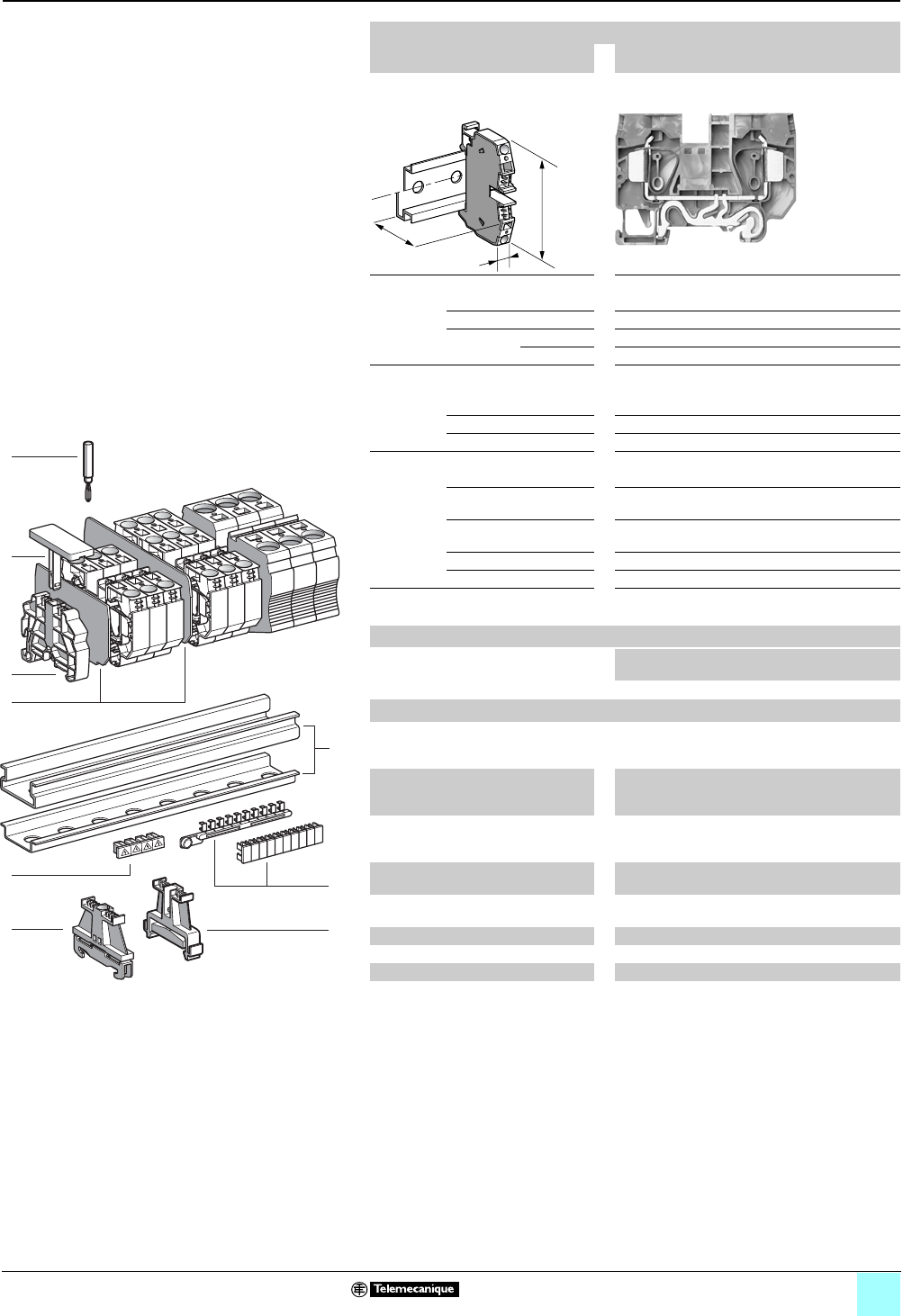 Telemecanique