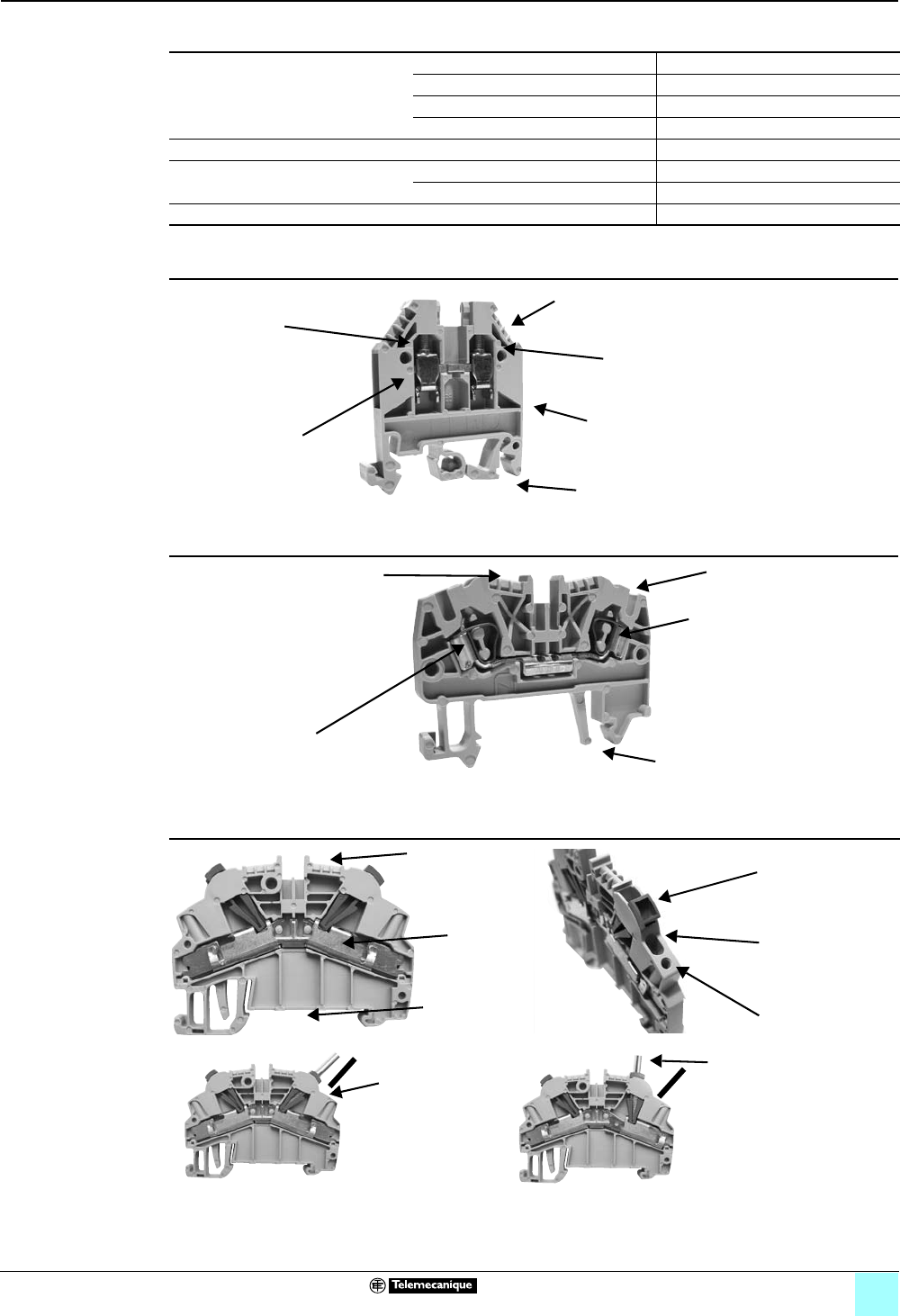 Telemecanique