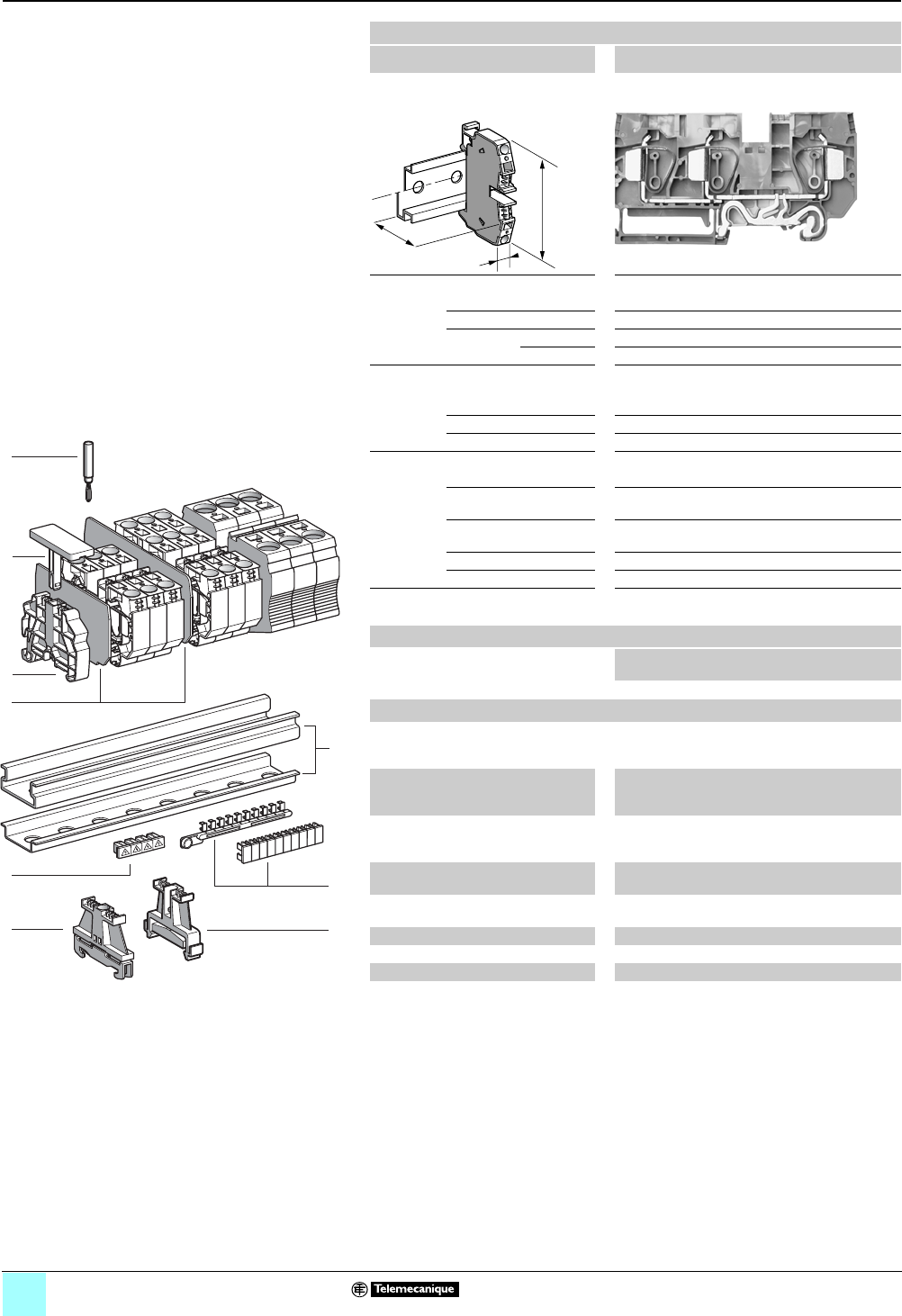 Telemecanique