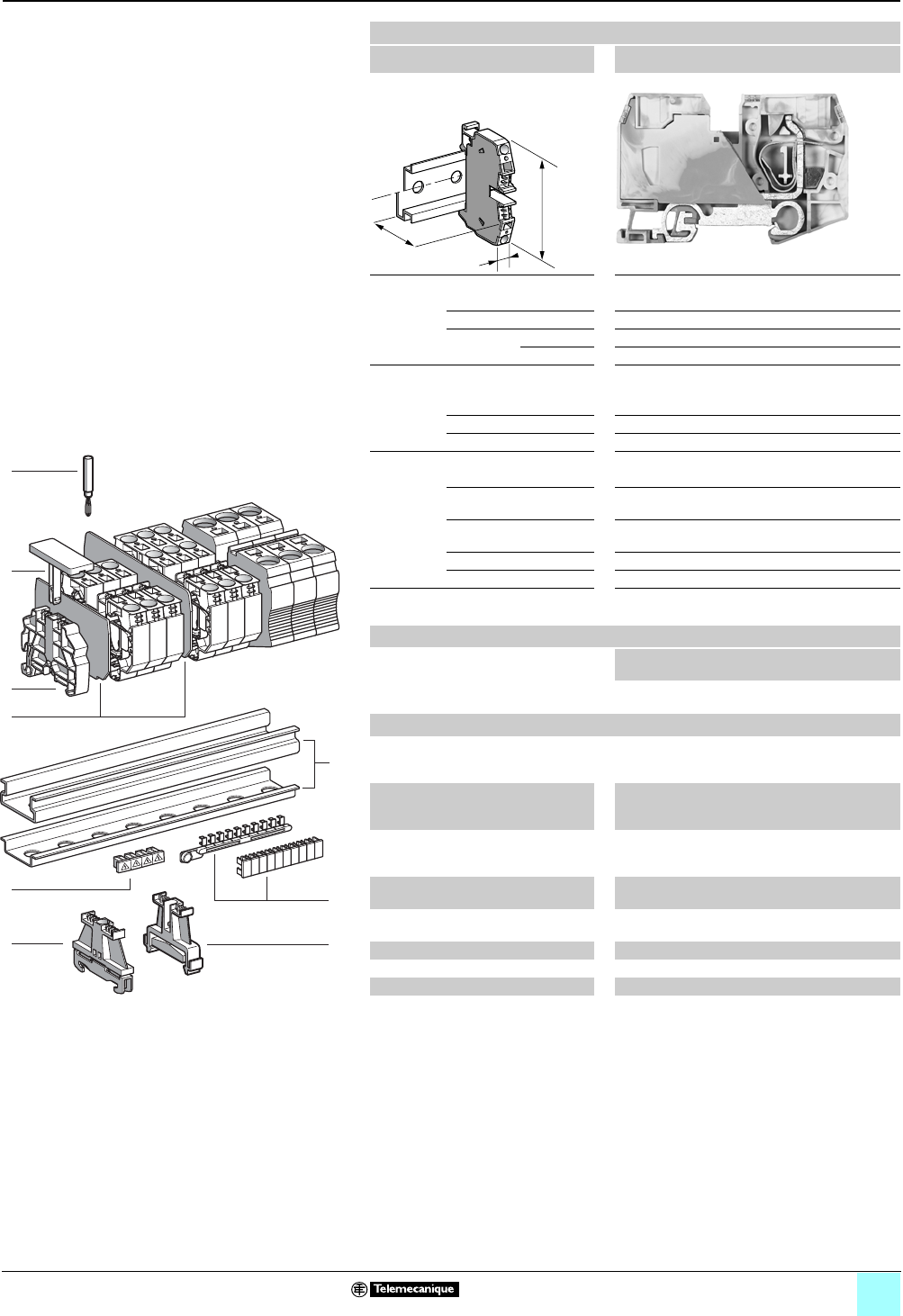 Telemecanique