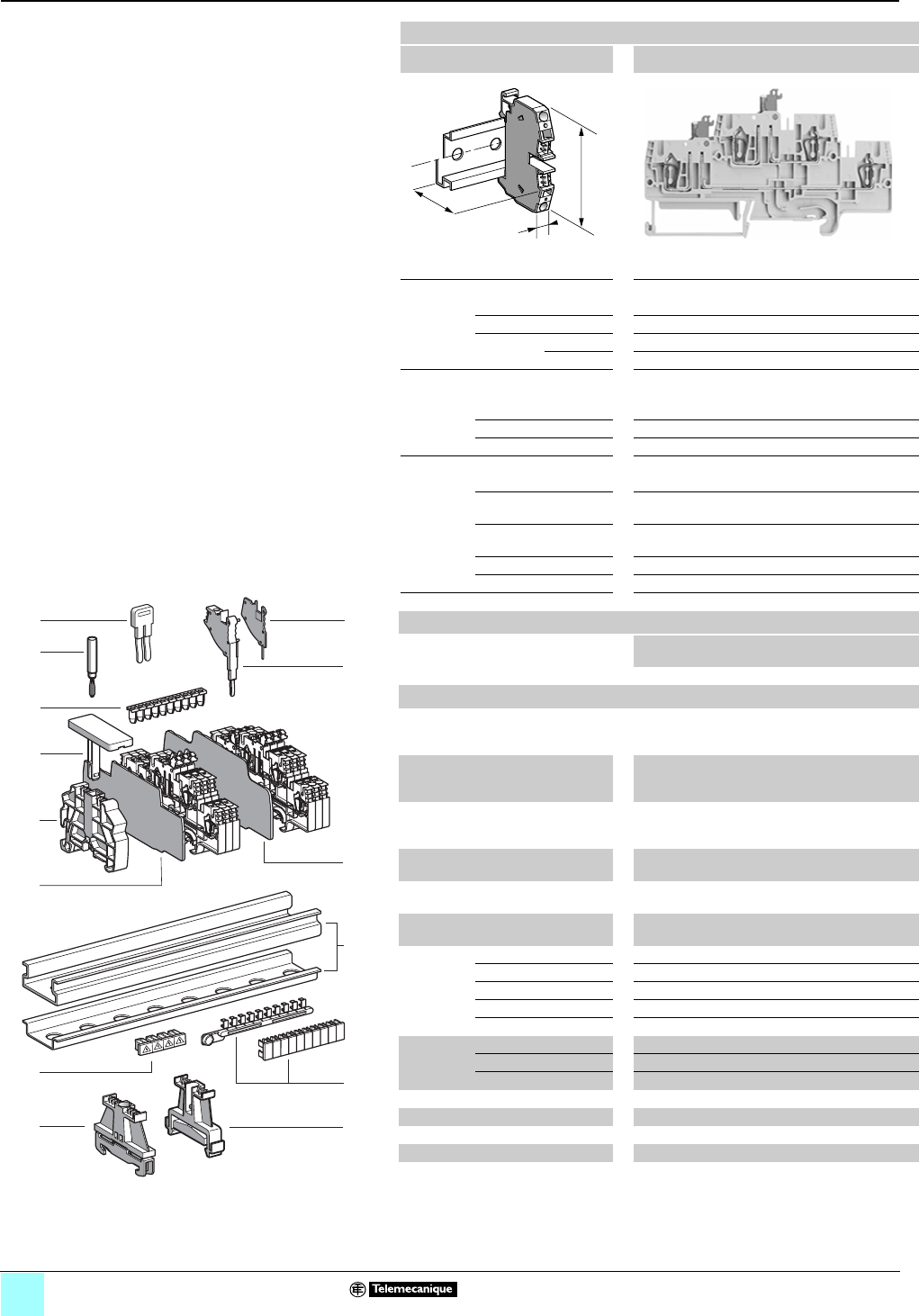 Telemecanique