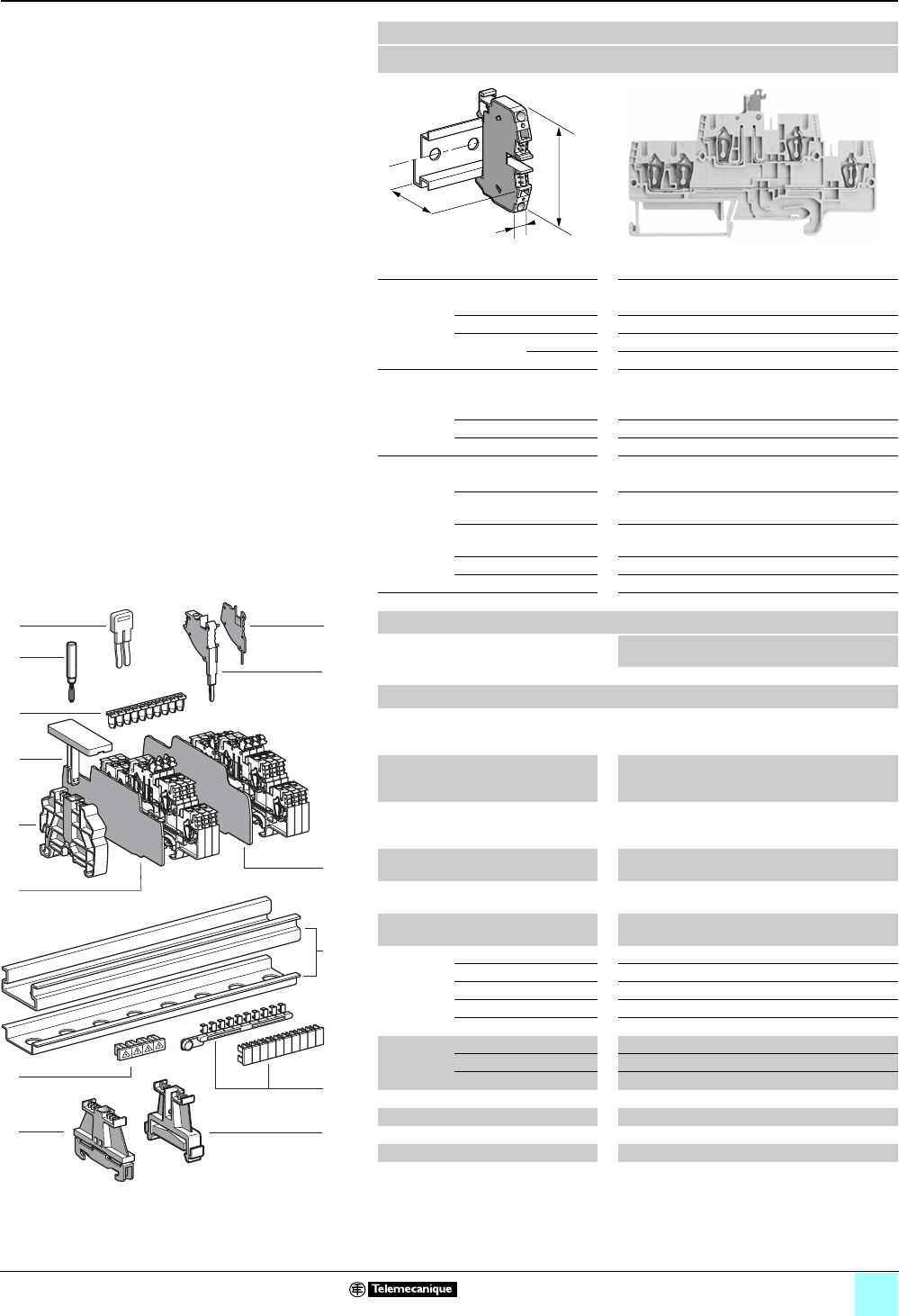 Telemecanique