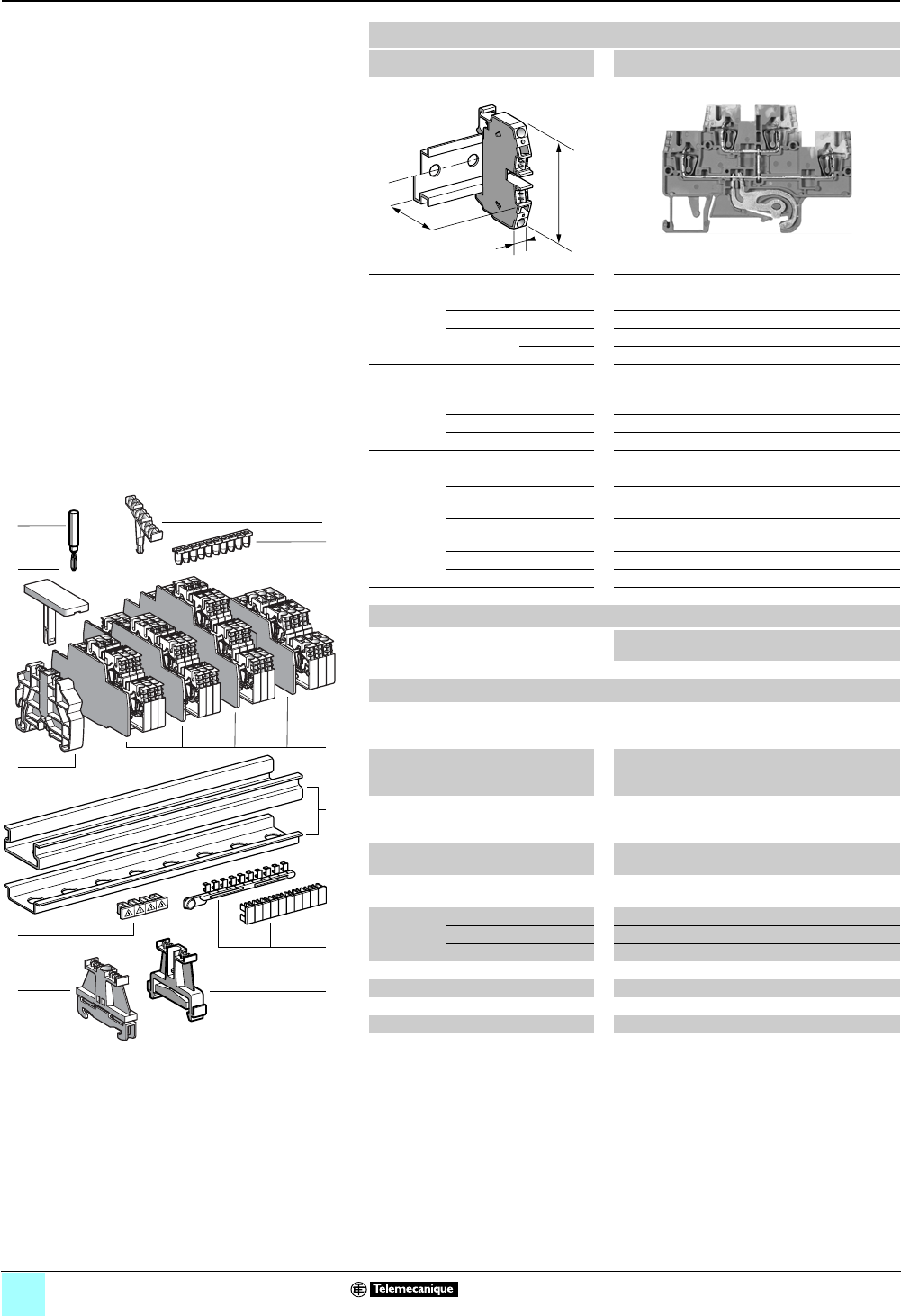 Telemecanique