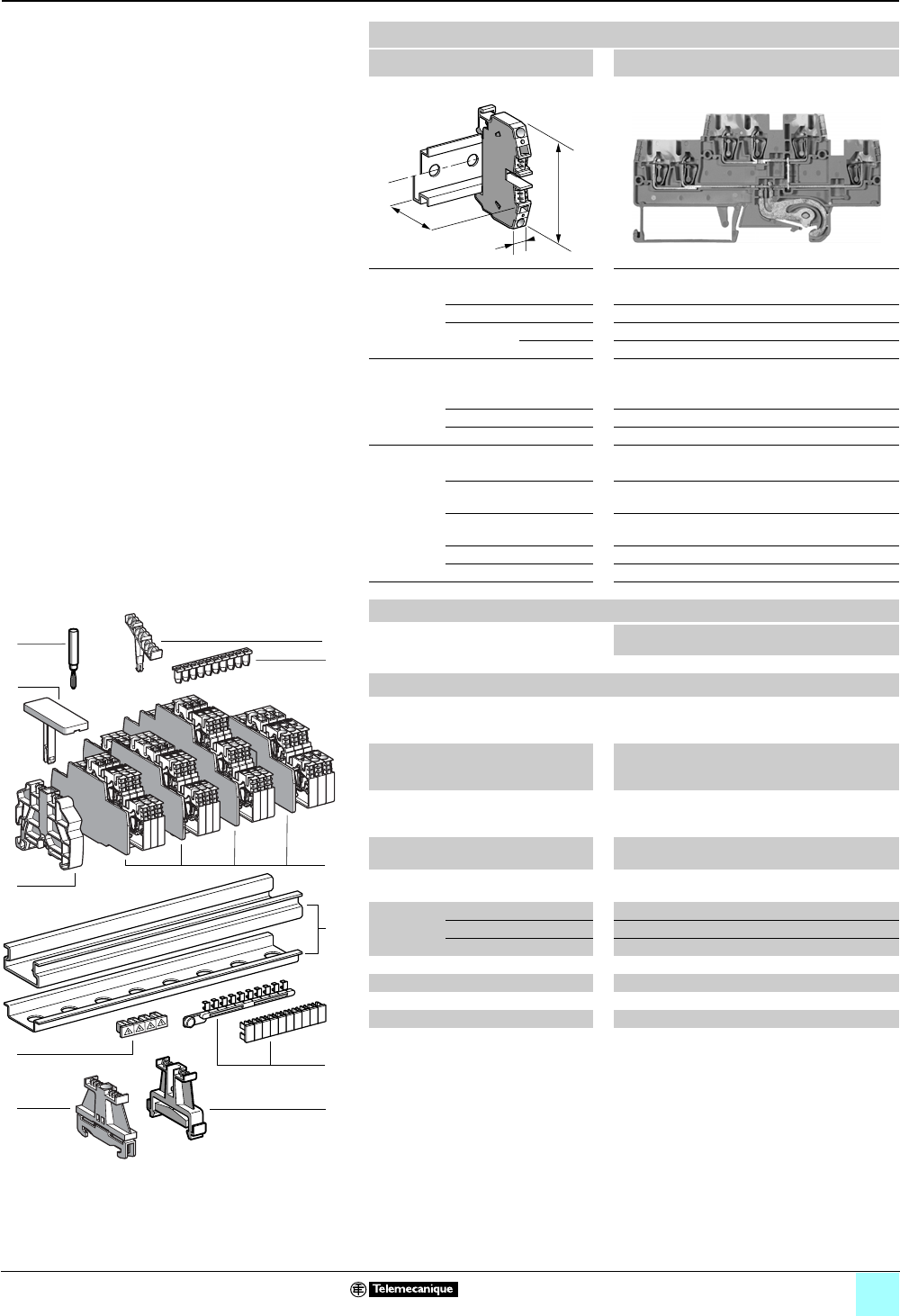 Telemecanique