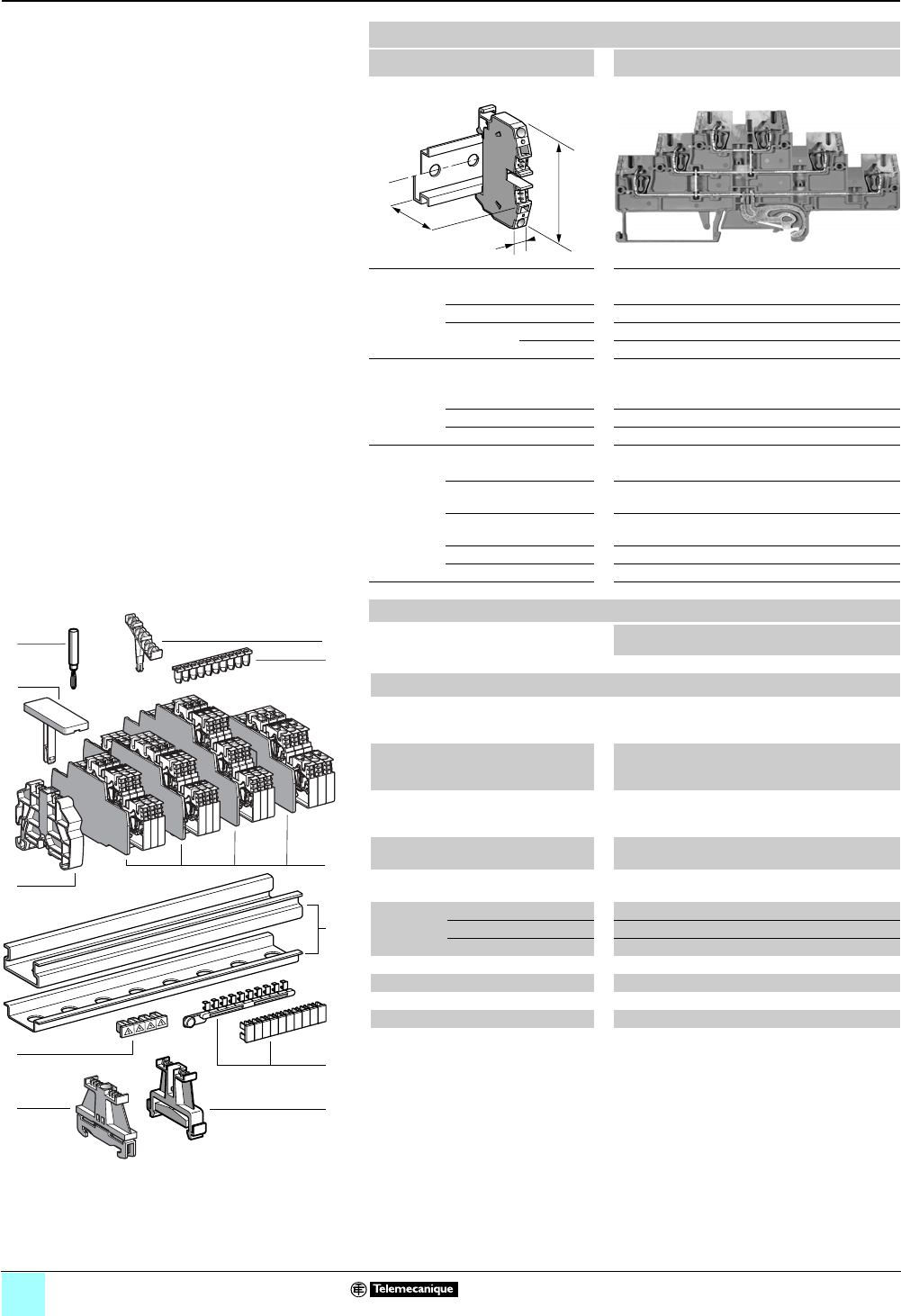 Telemecanique