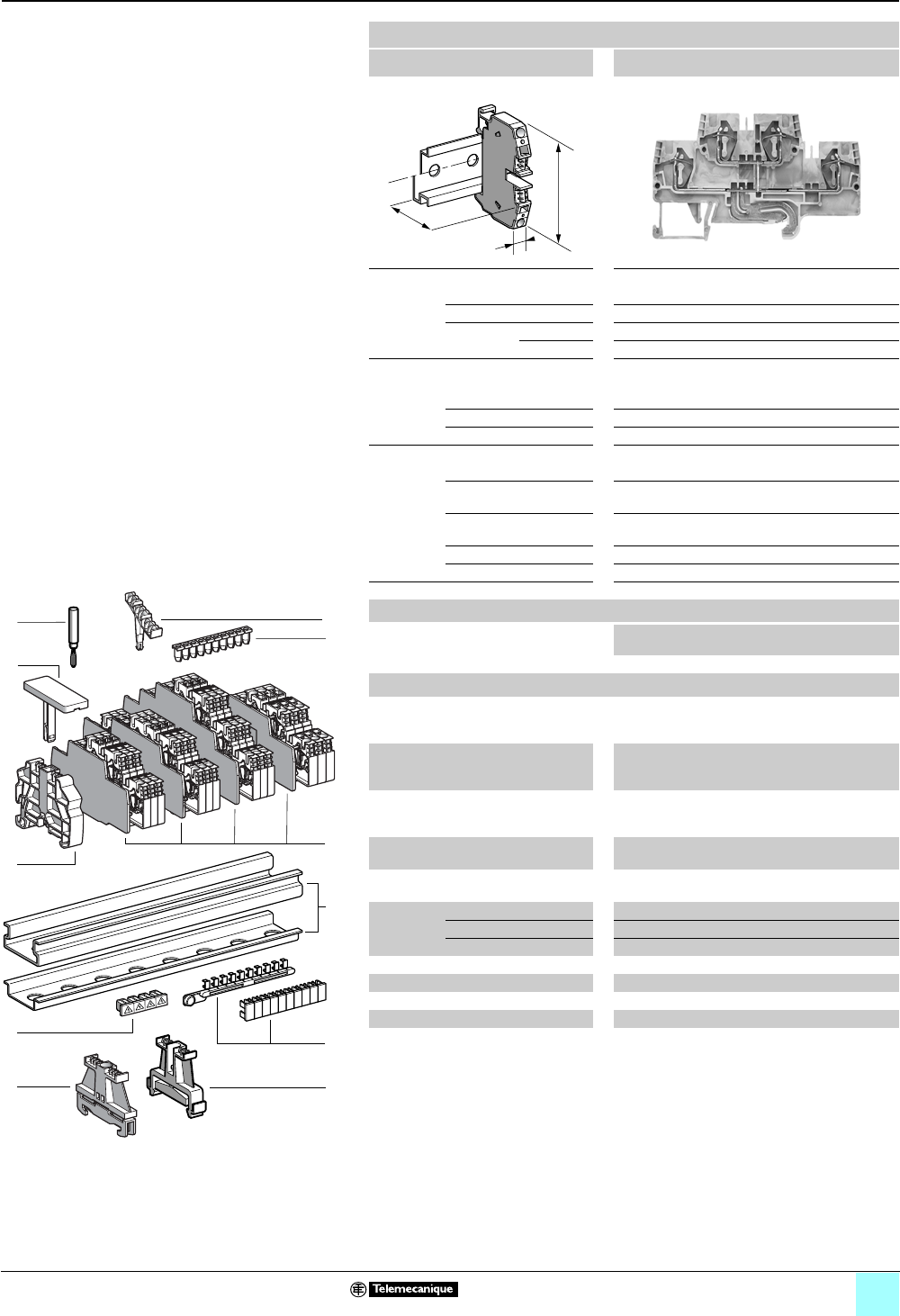 Telemecanique