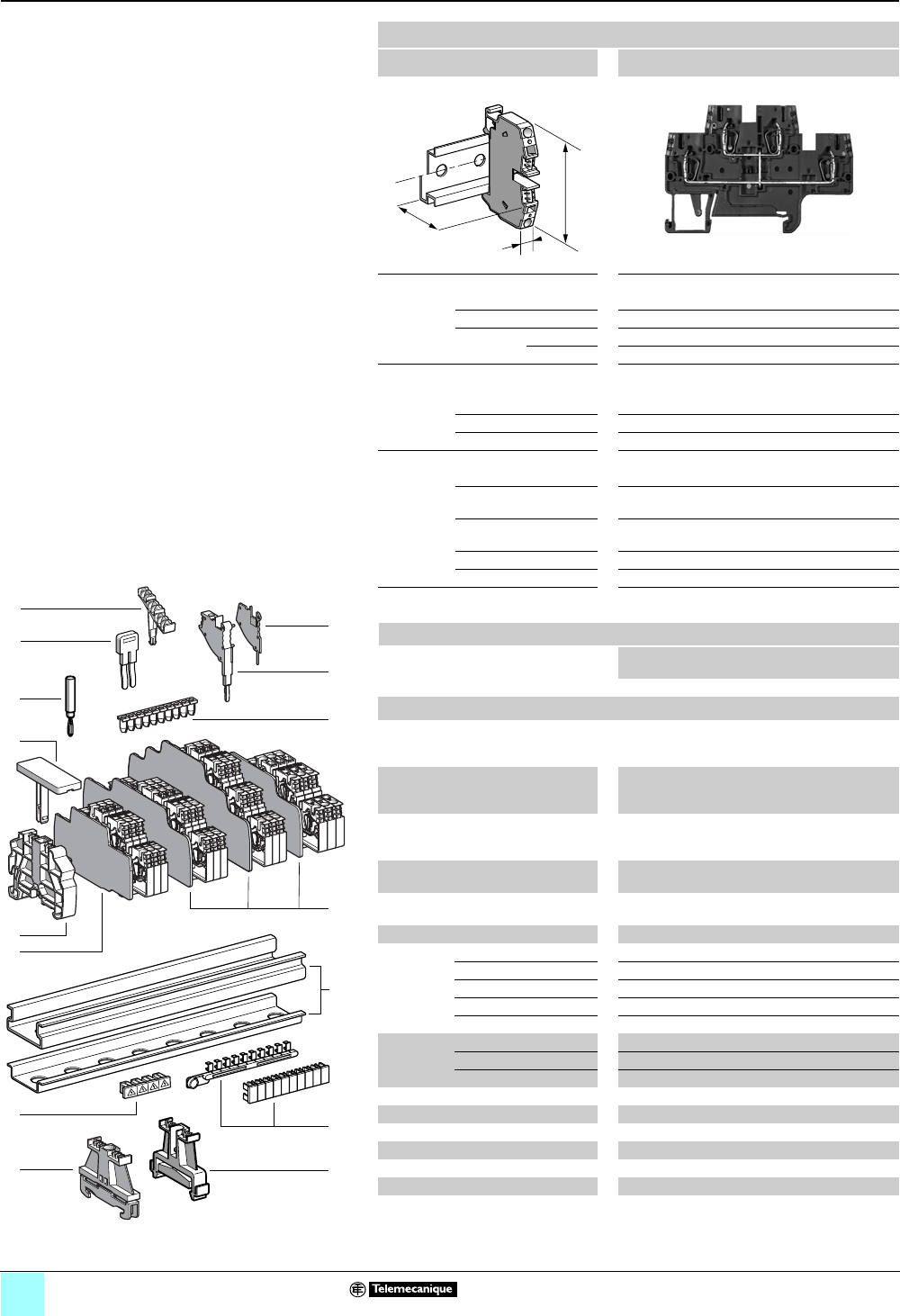 Telemecanique