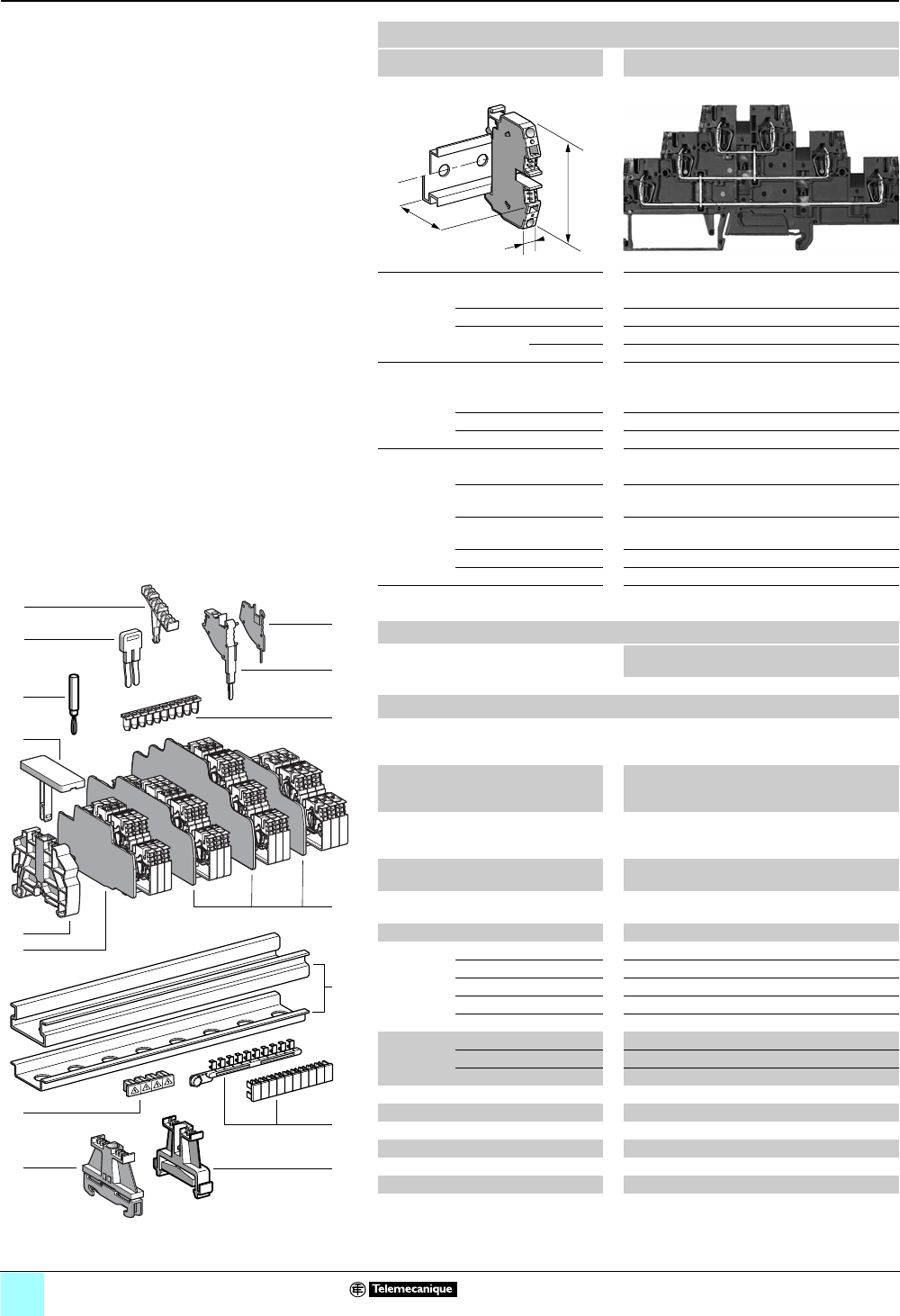 Telemecanique