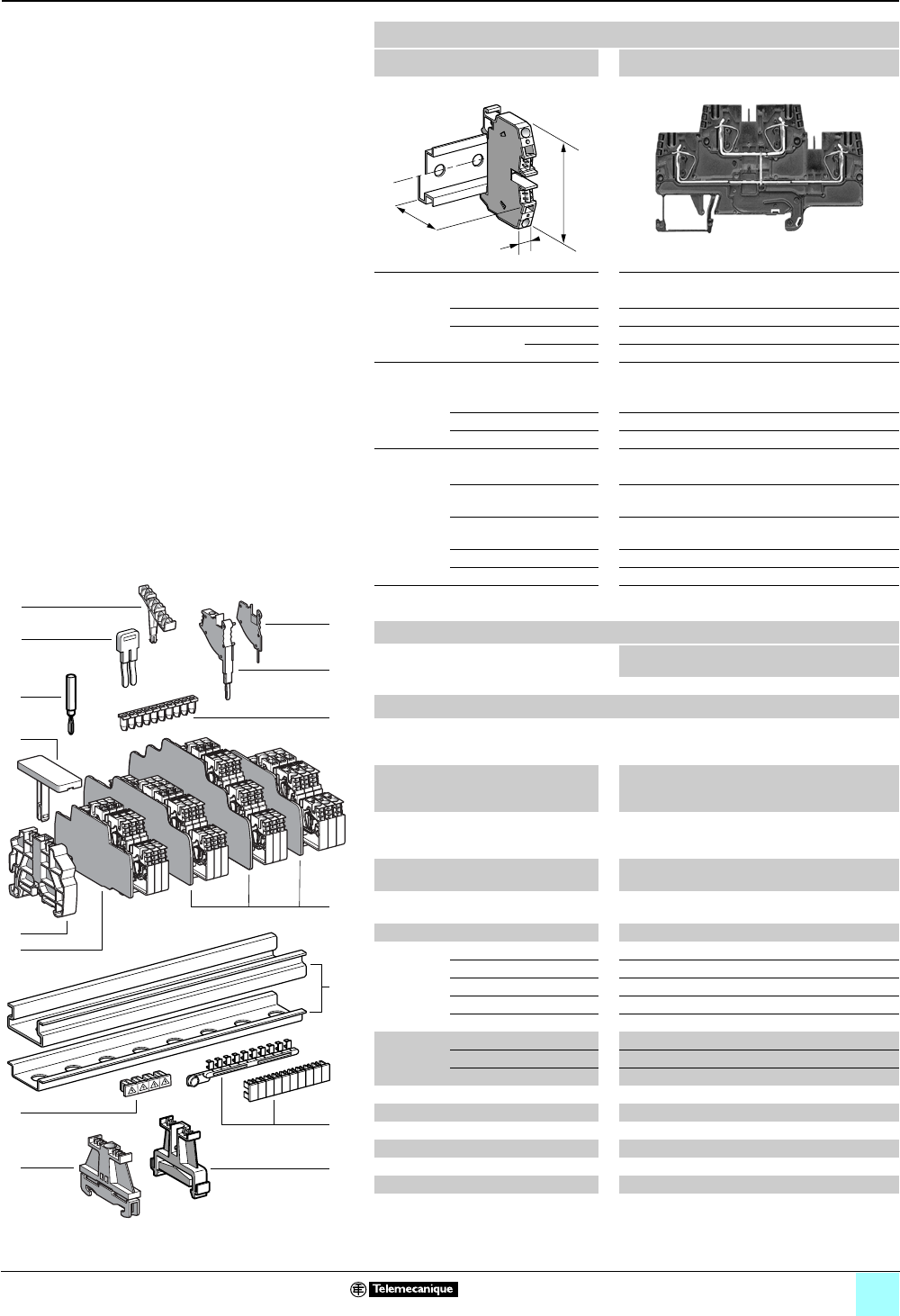 Telemecanique