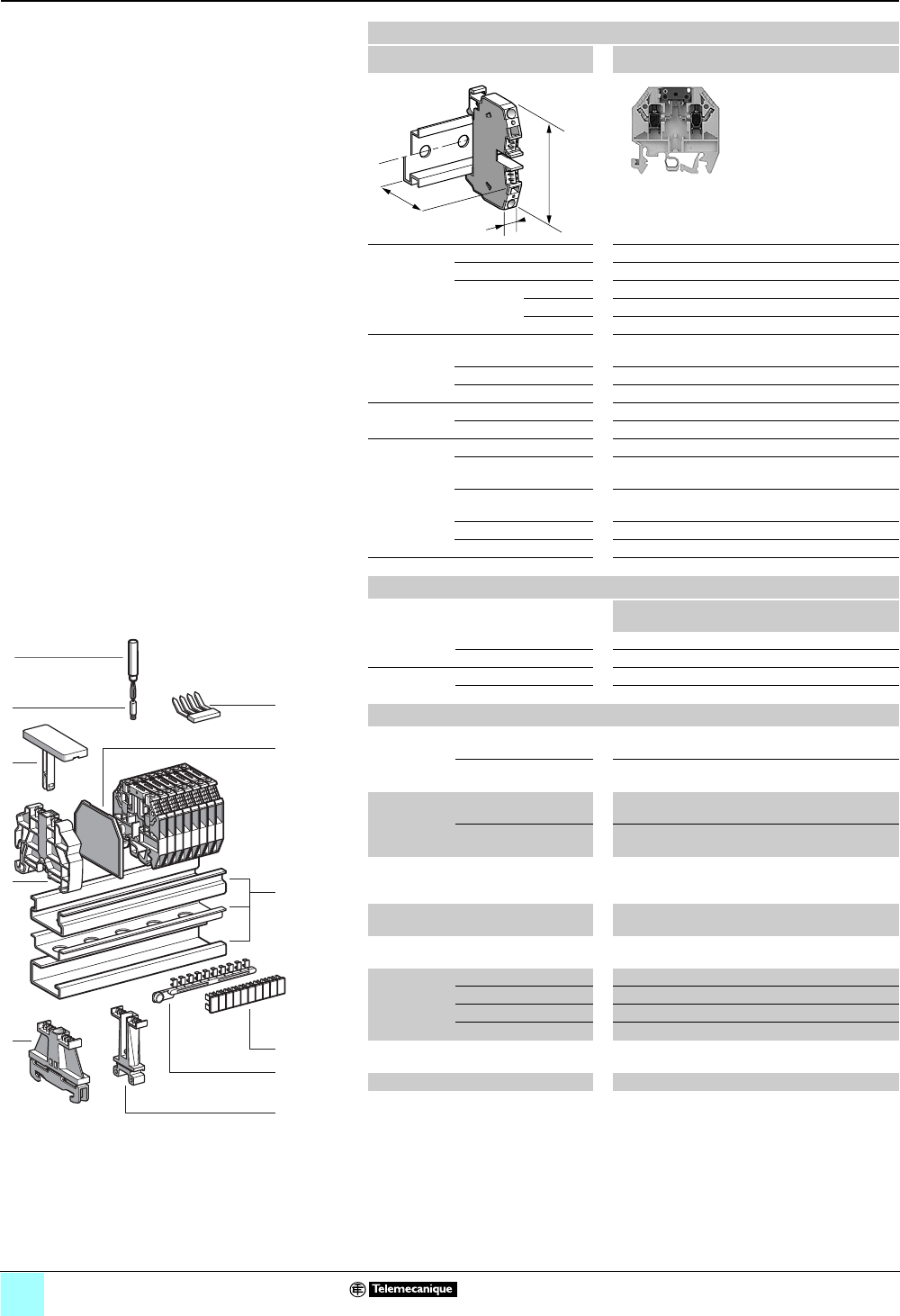 Telemecanique