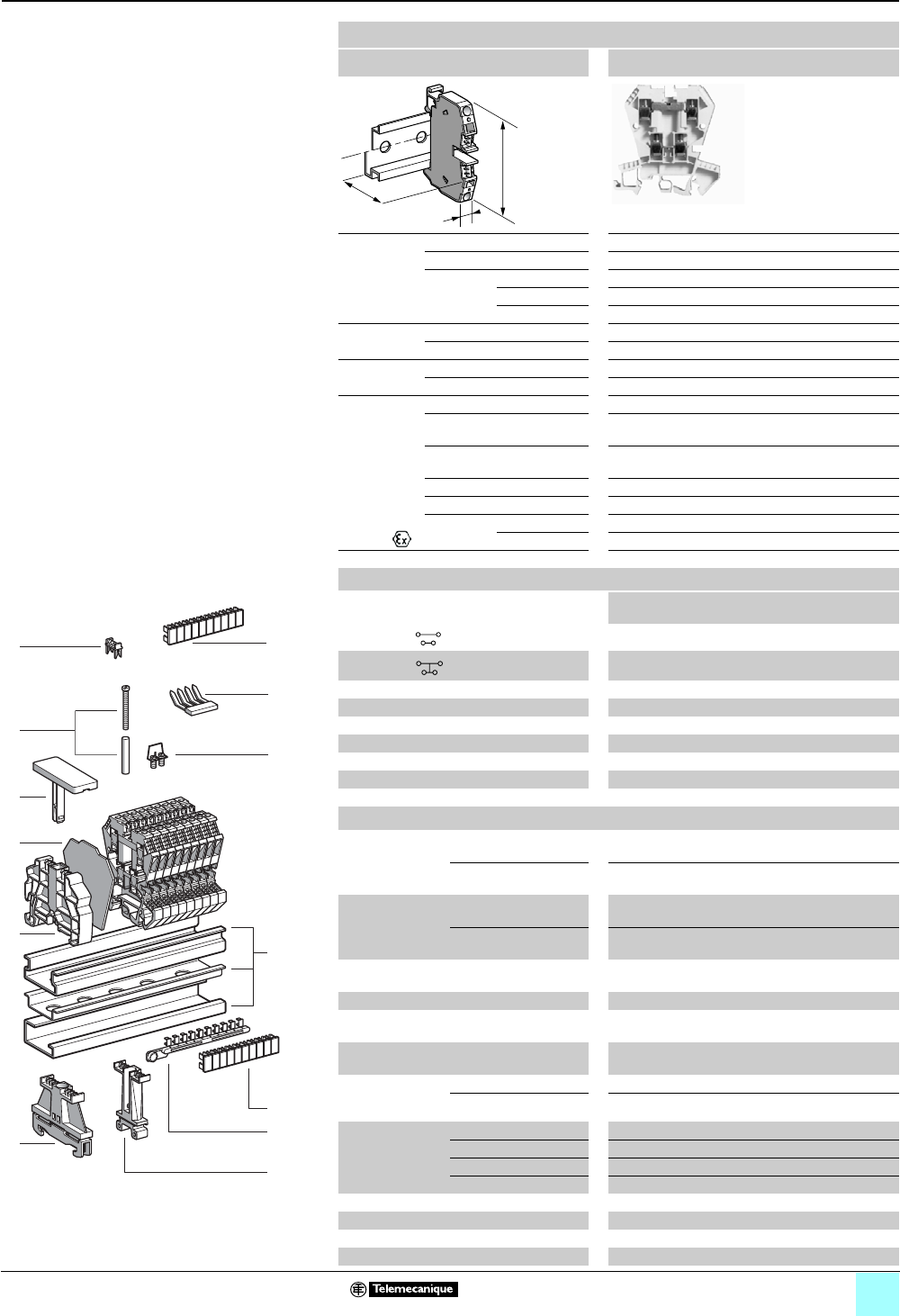 Telemecanique