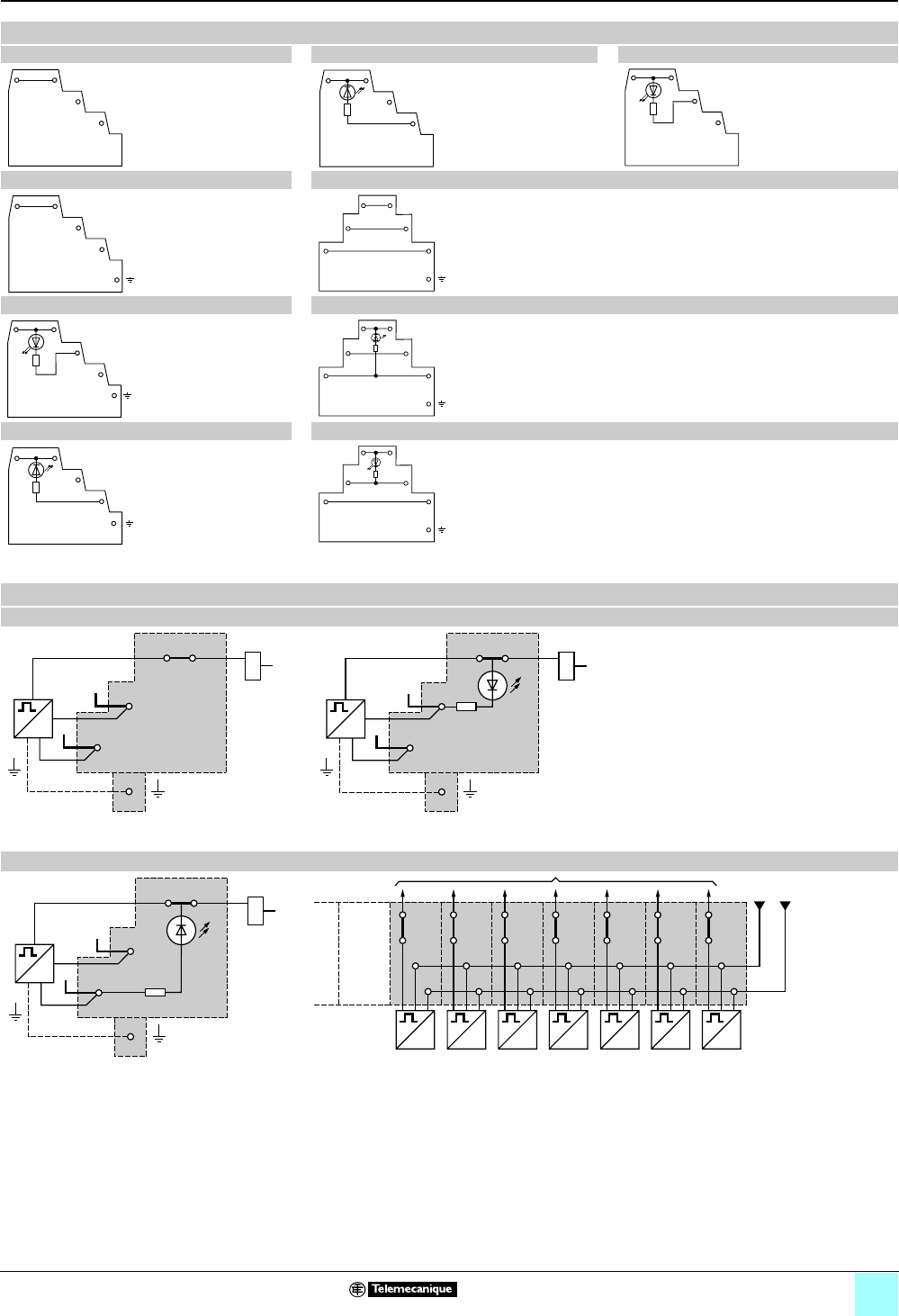 Telemecanique