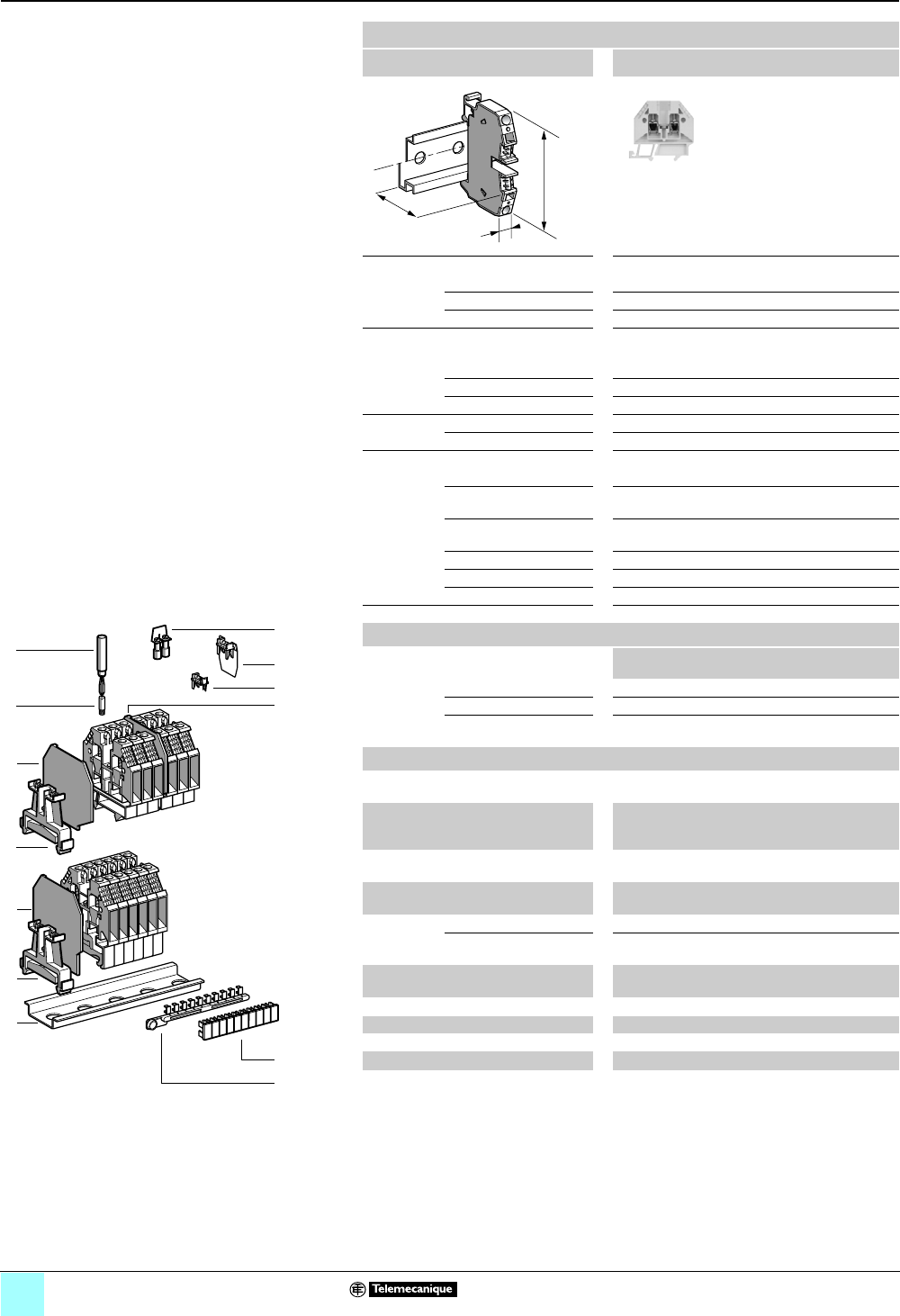 Telemecanique