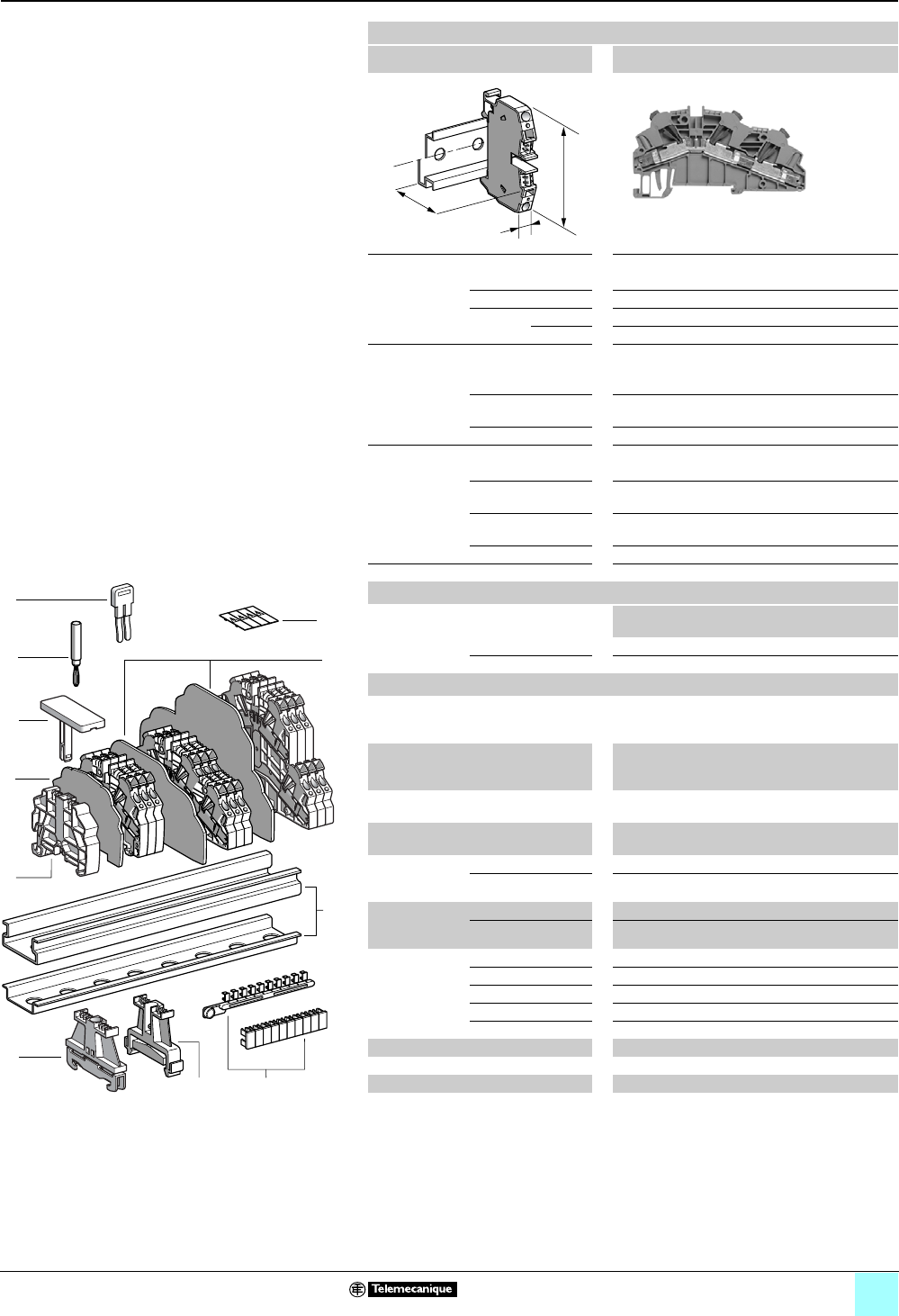 Telemecanique