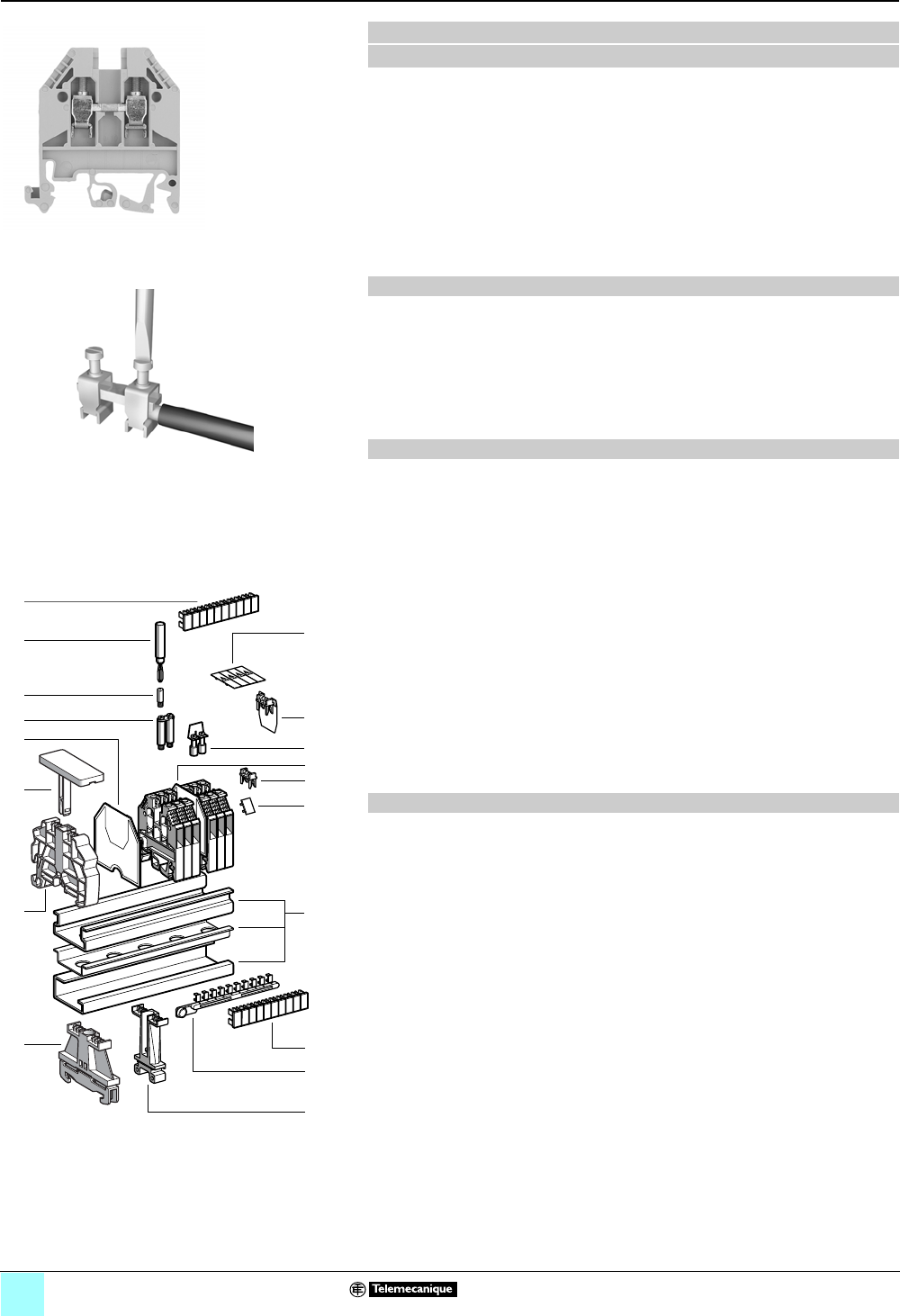 Telemecanique