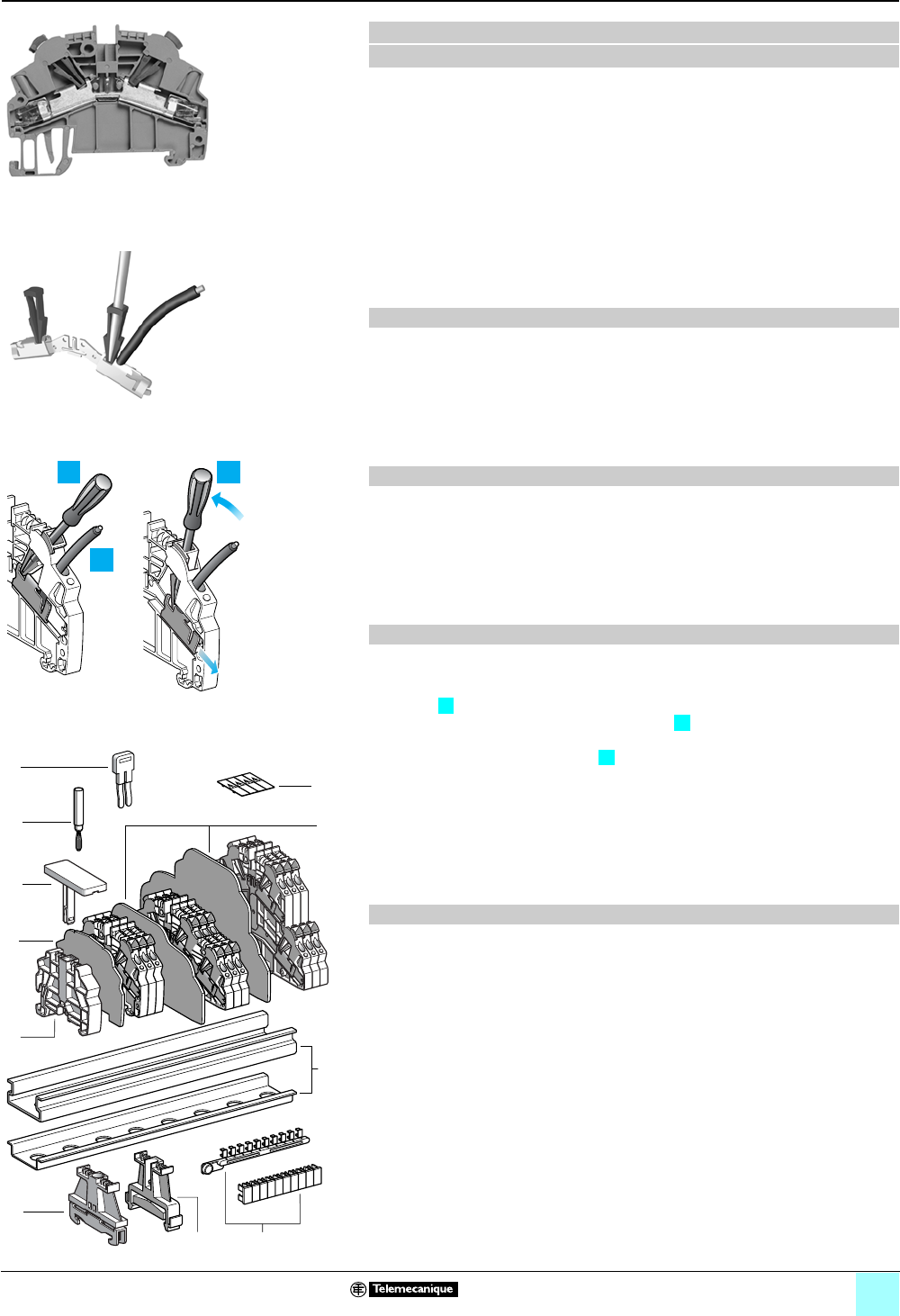 Telemecanique