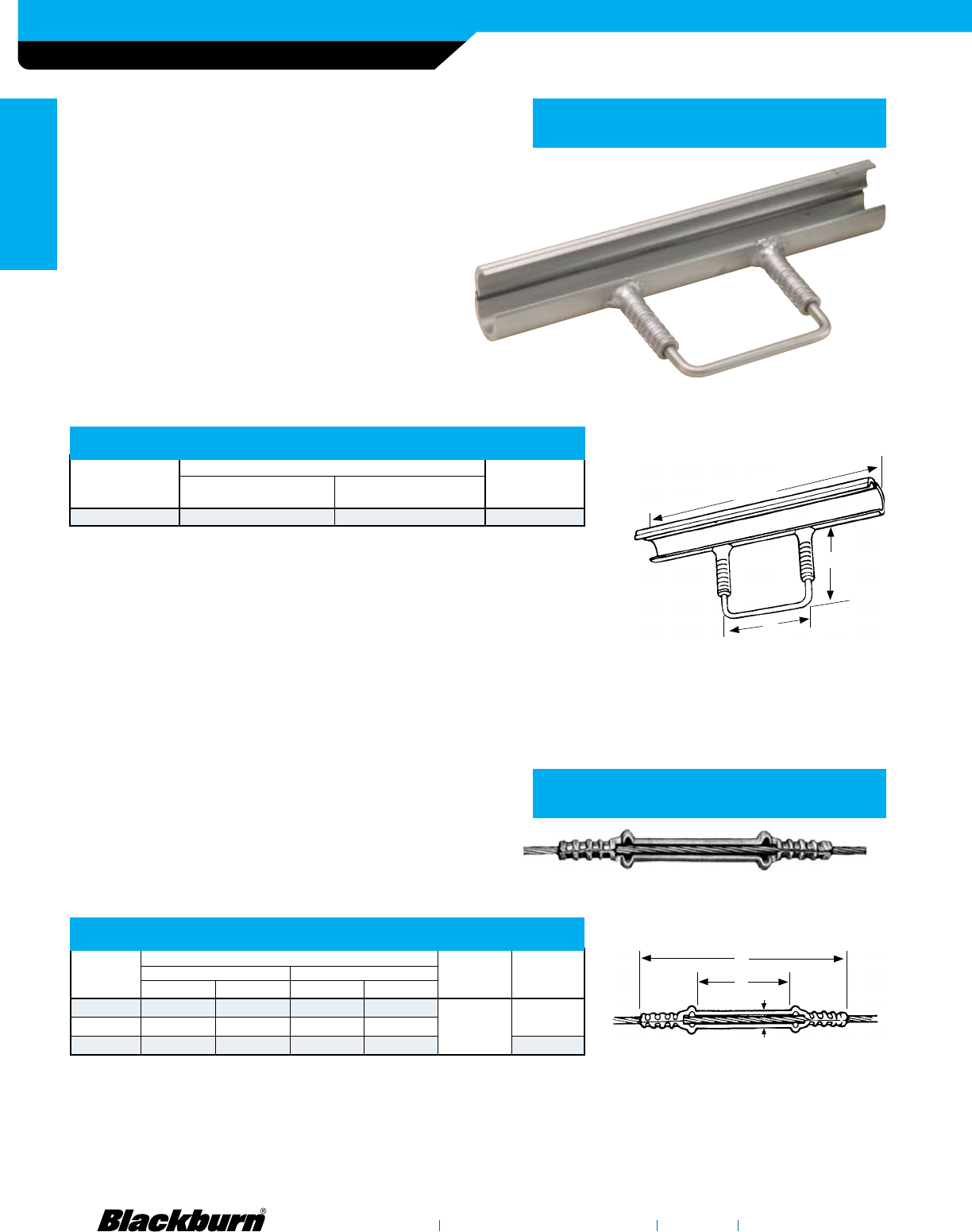 Blackburn®