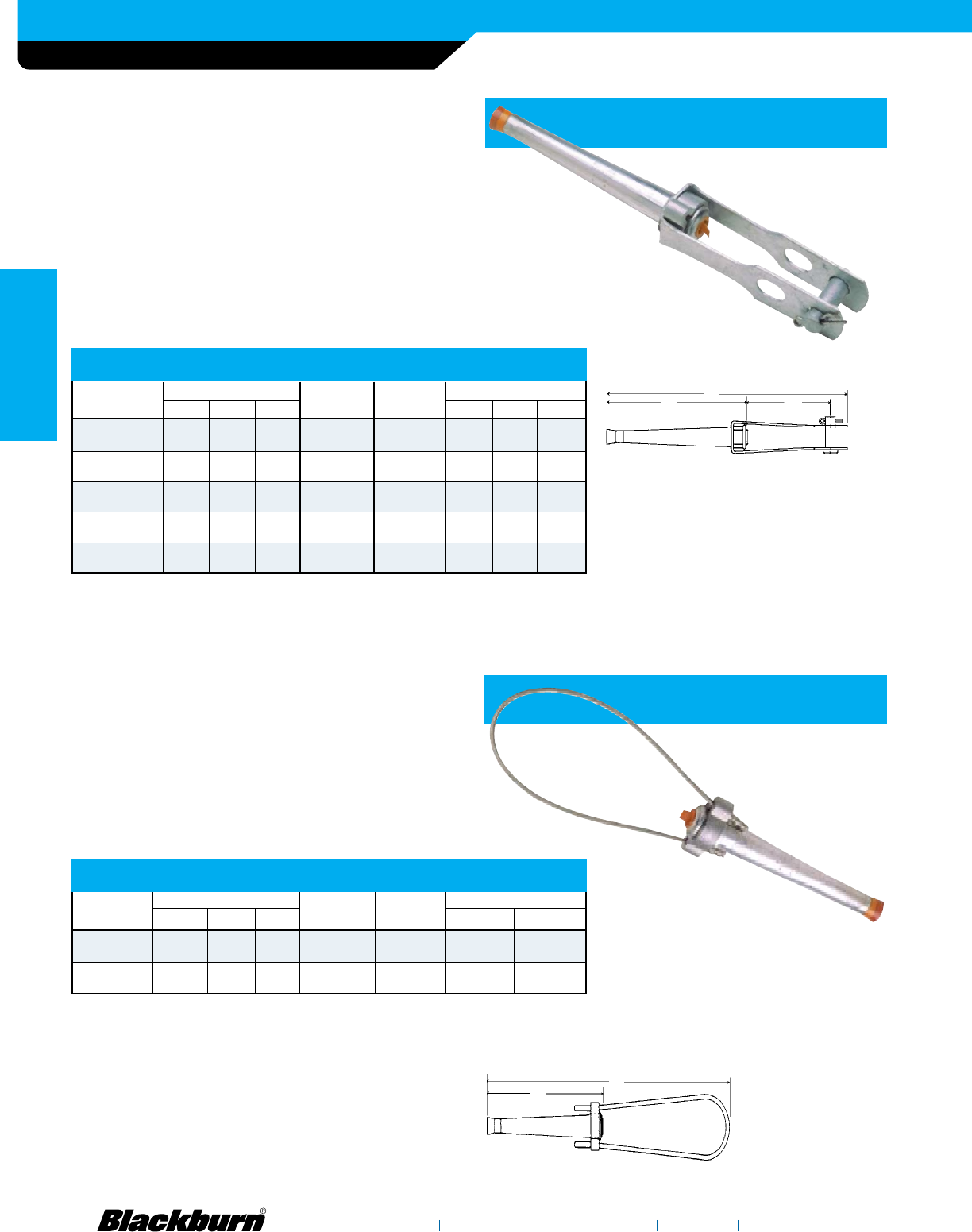 Blackburn®