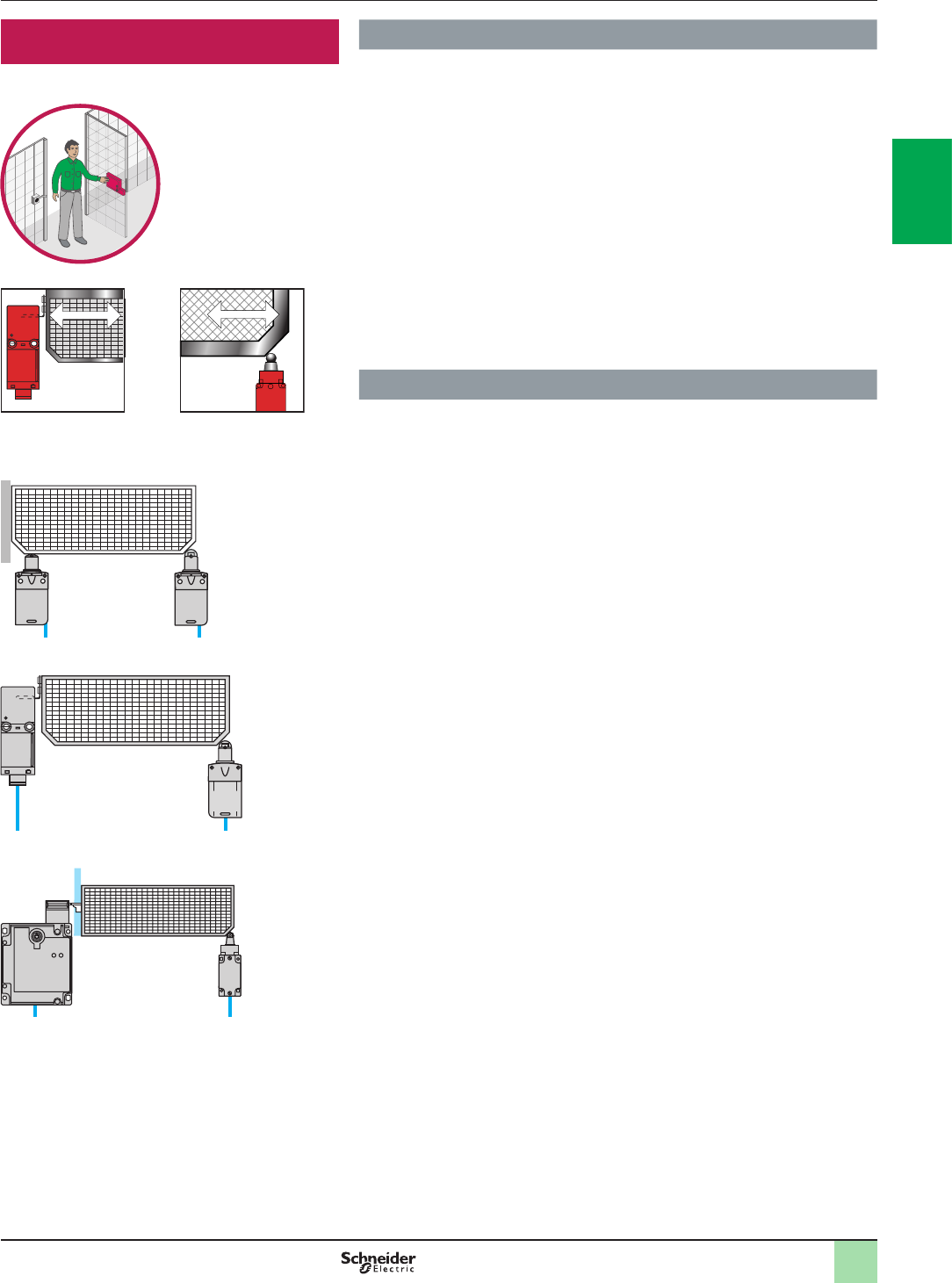 Schneider Electric