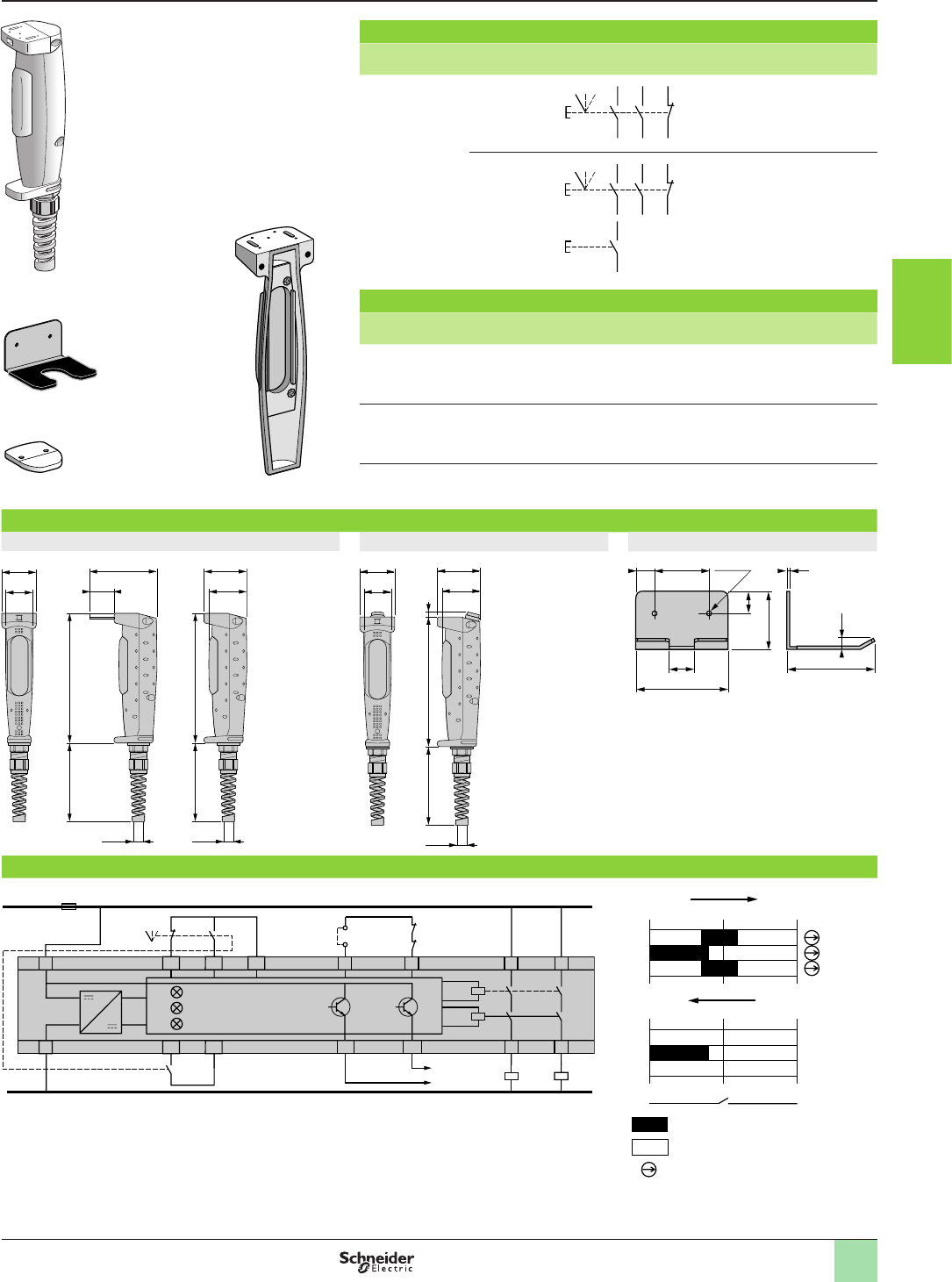 Schneider Electric