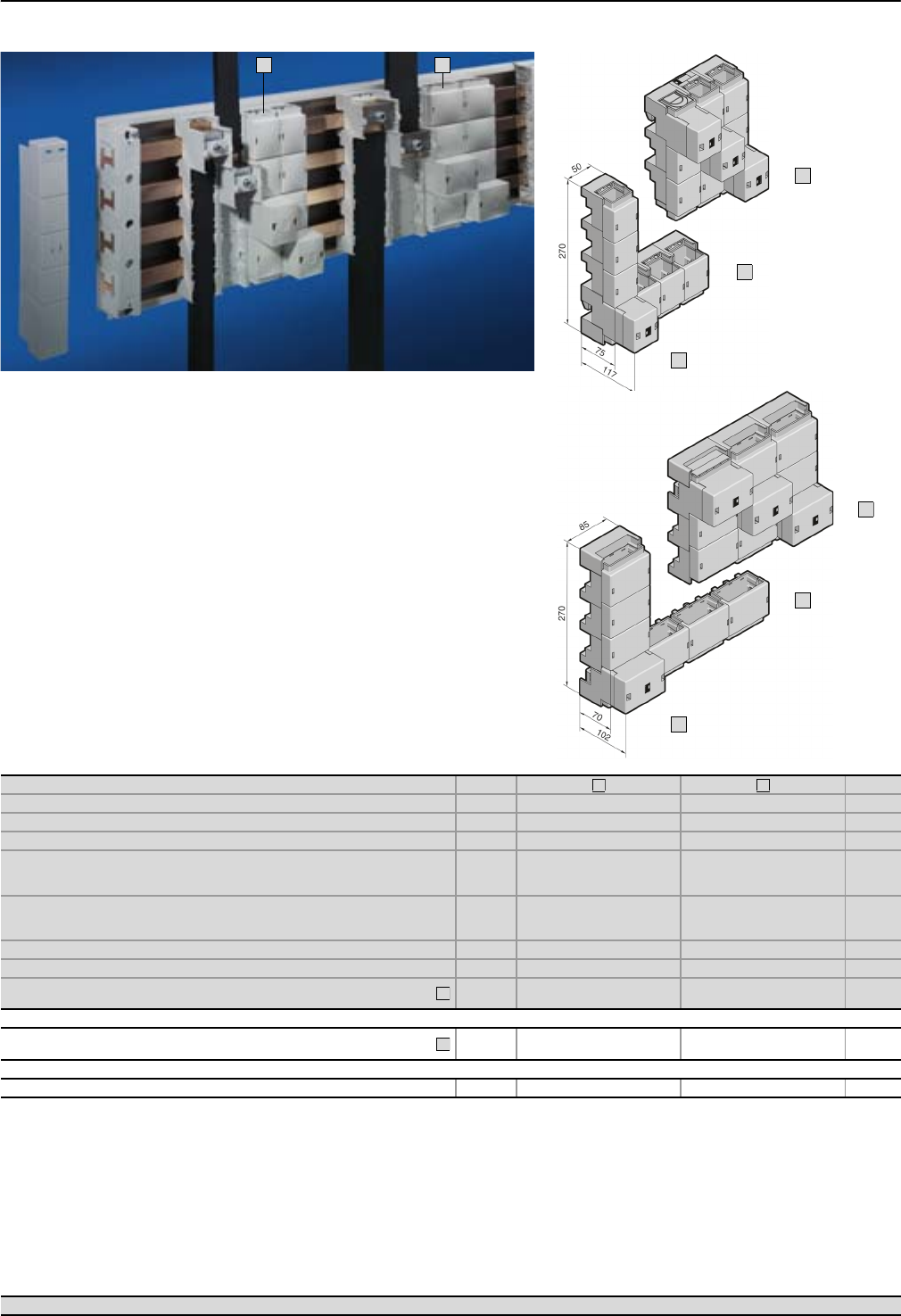 50

270

75

117

85

270

70

102