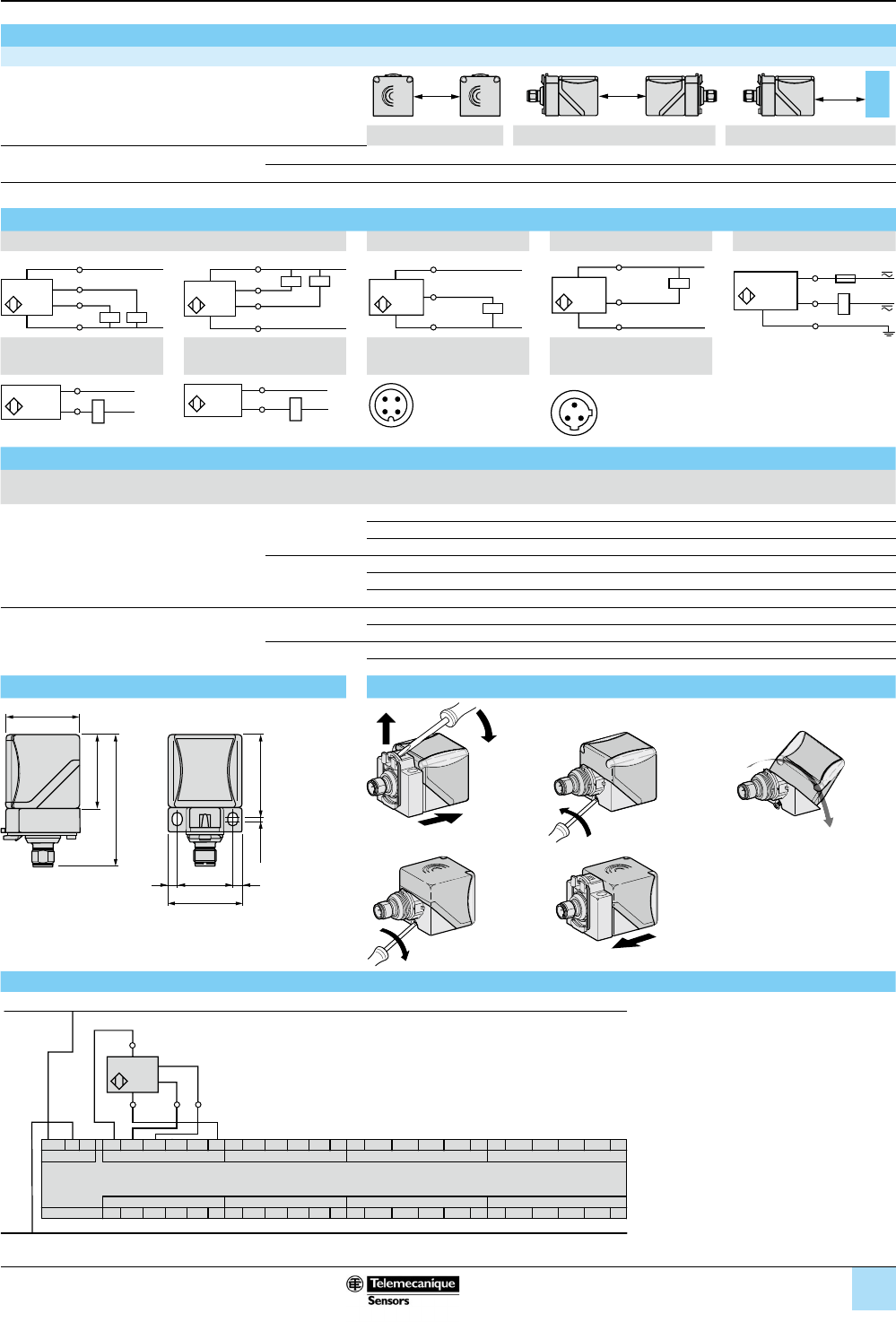 Telemecanique
Sensors