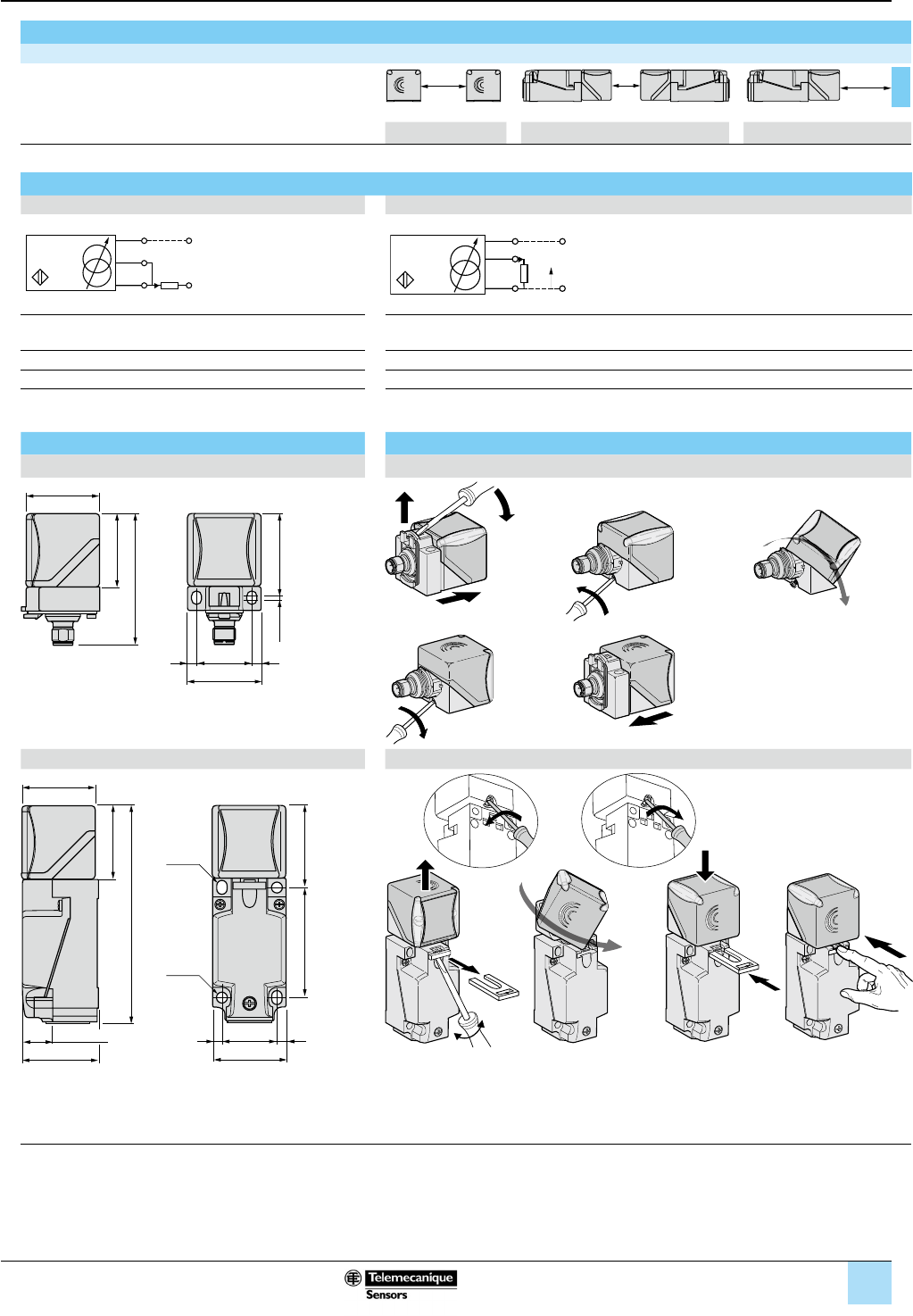 Telemecanique
Sensors