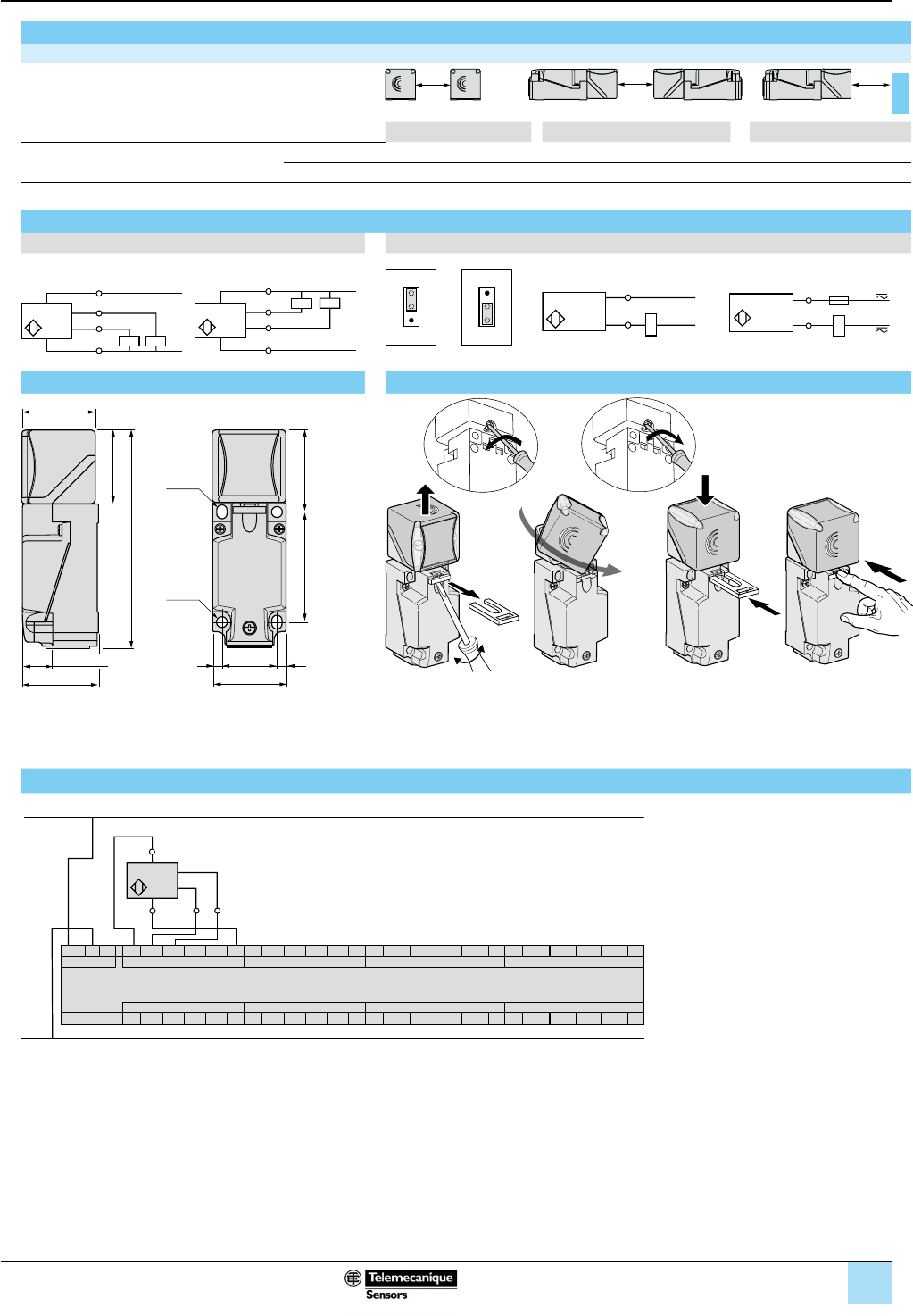 Telemecanique
Sensors