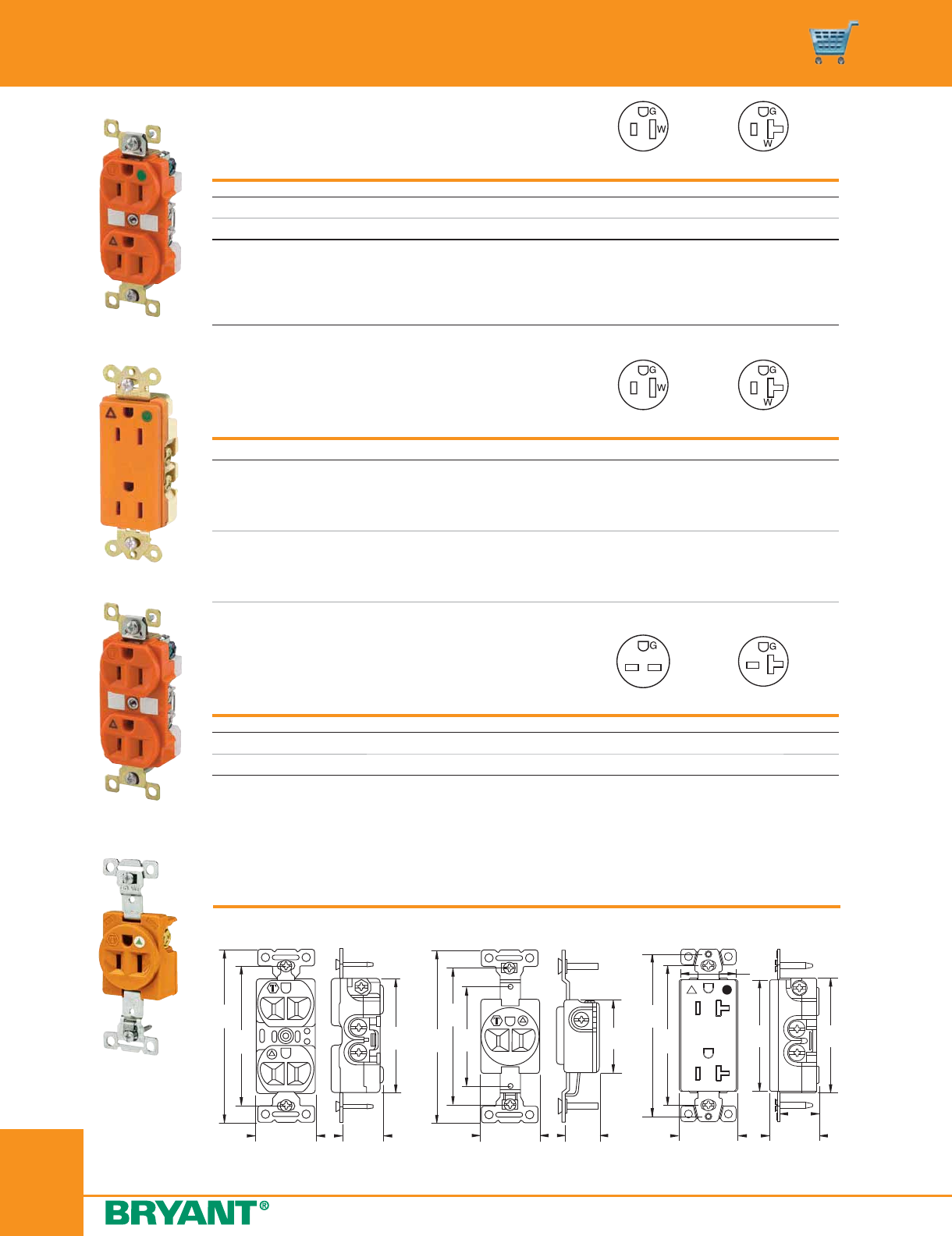 G
W

G
W

G
W

G
W

G

G

BRYANT®