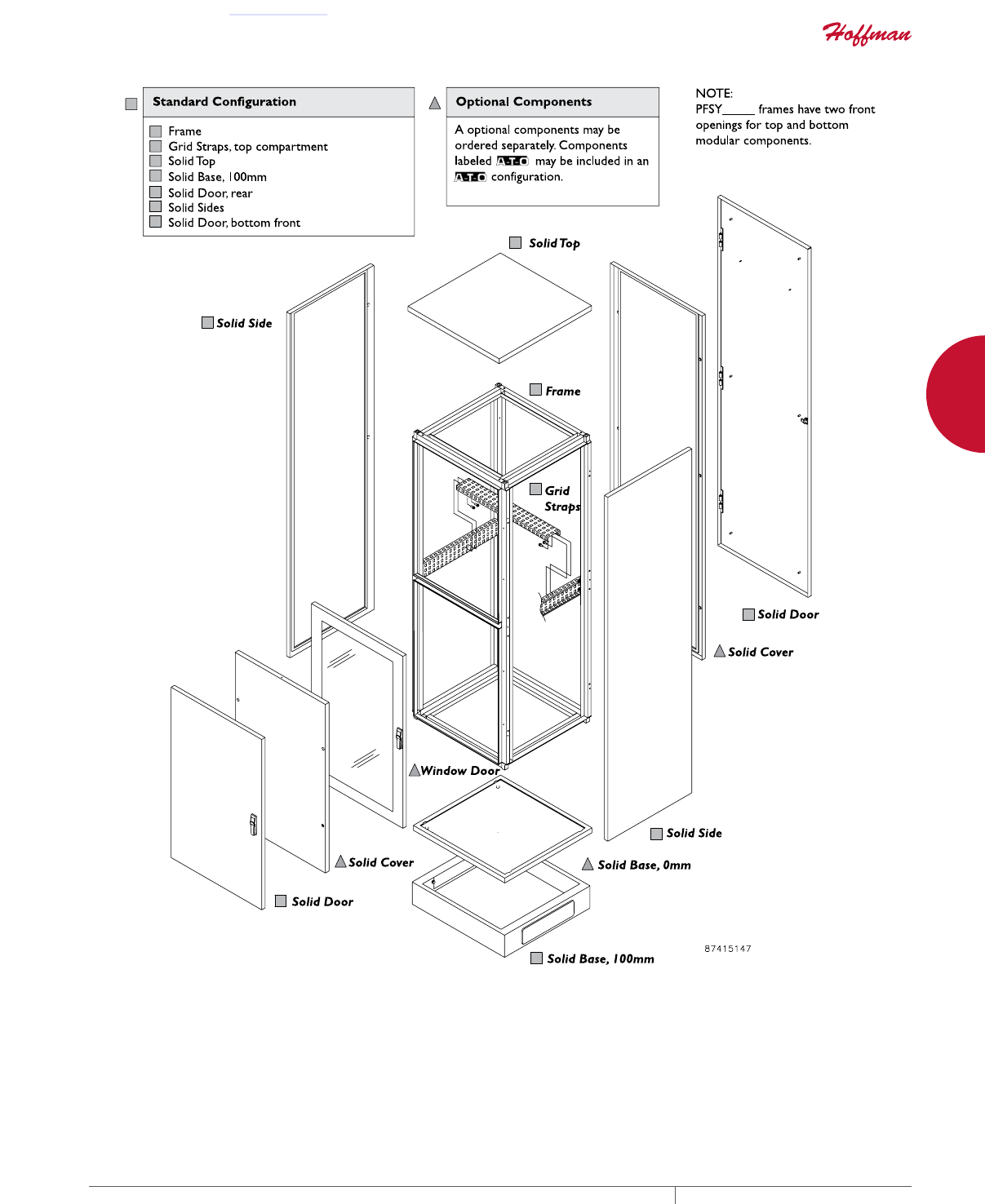 Hoffman

Standard Configuration

Frame
Grid Straps, top compartment
Solid Top
Solid Base, 100mm
Solid Door, rear
Solid Sides
Solid Door, bottom front

Optional Components

A optional components may be ordered separately. Components labeled A-T-O may be included in an A-T-O configuration.

NOTE:
PFSY_____ frames have two front openings for top and bottom modular components.

Solid Top

Solid Side

Frame

Grid Straps

Solid Door

Solid Cover

Window Door

Solid Side

Solid Cover

Solid Base, 0mm

Solid Door

Solid Base, 100mm

87415147