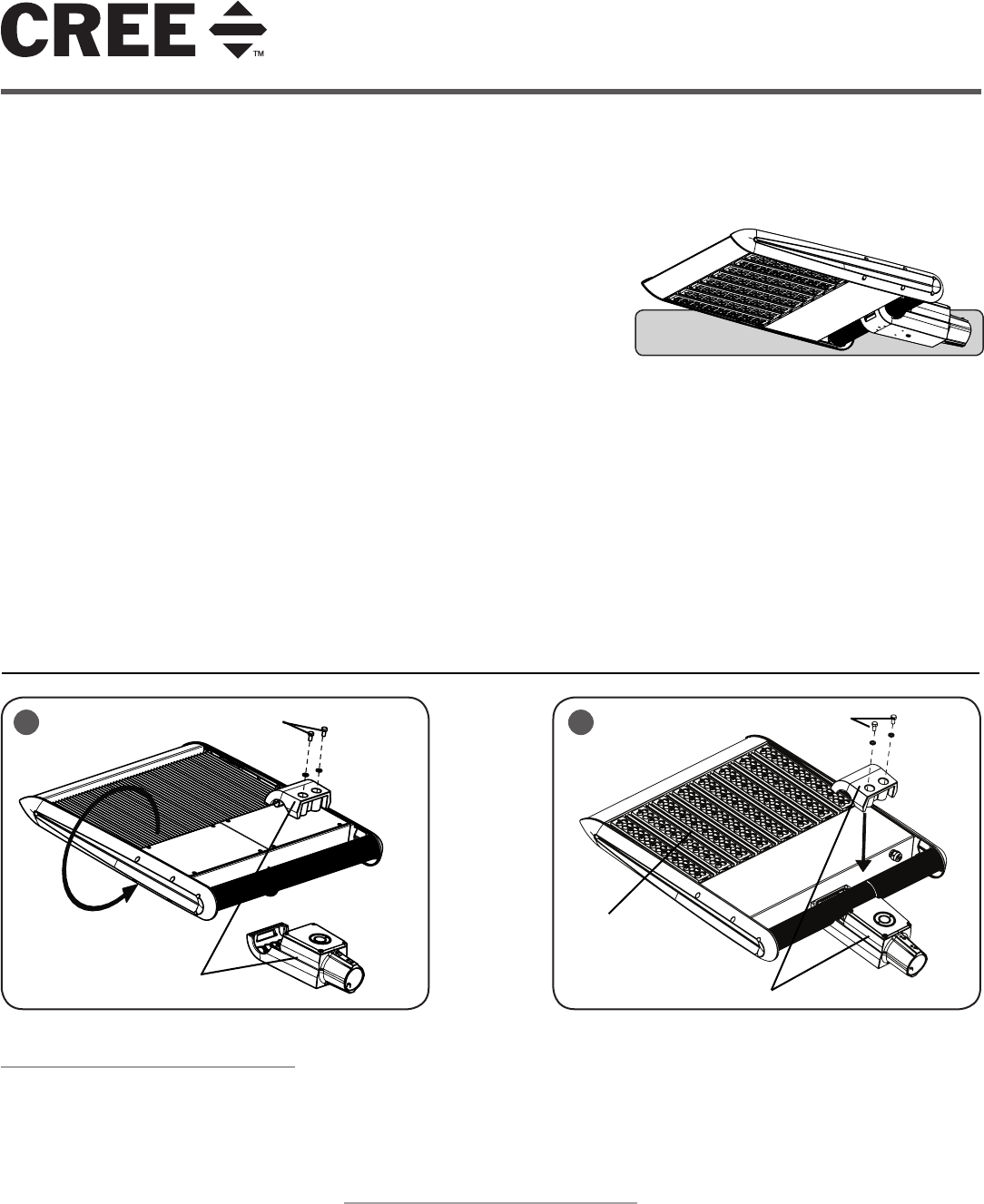 CREE ™